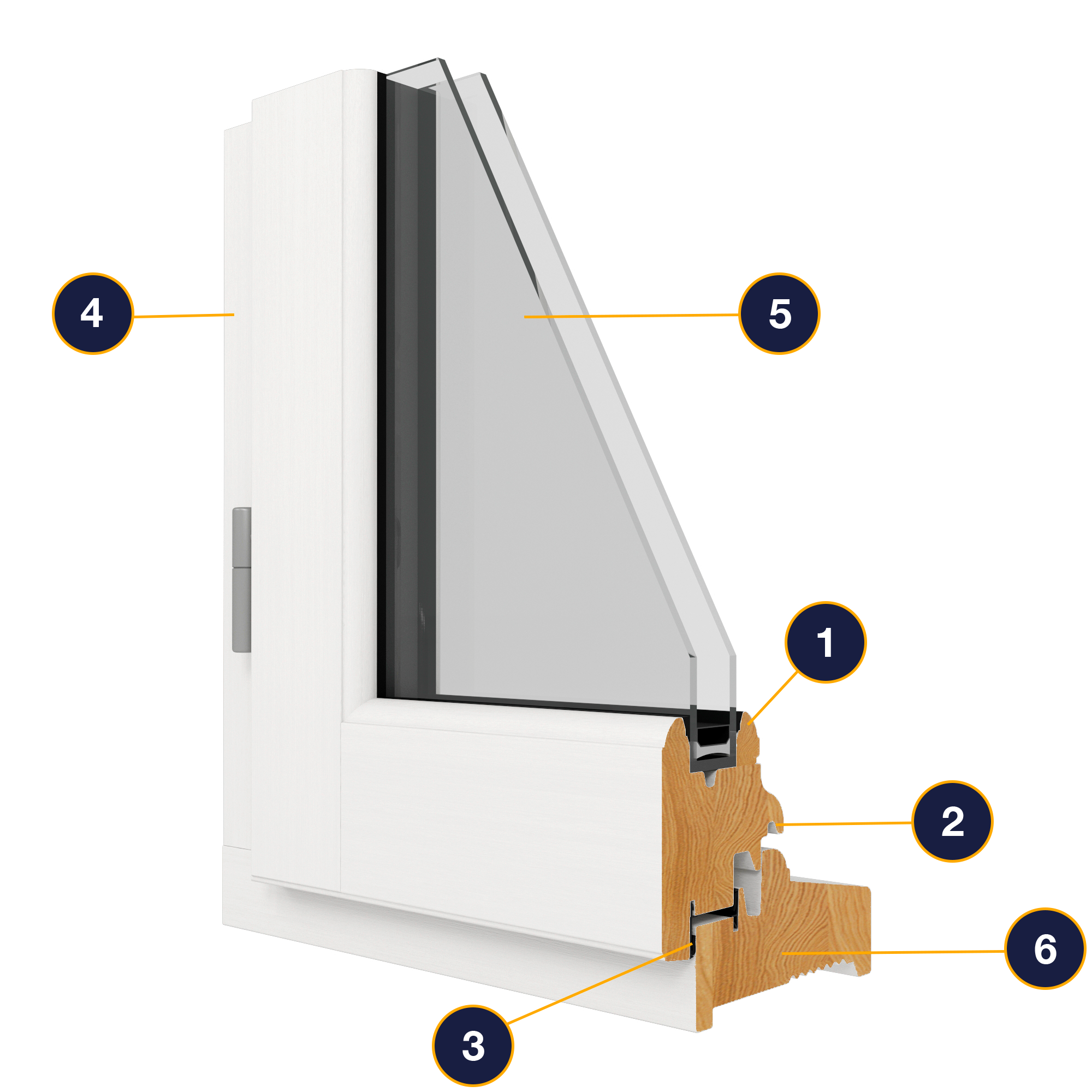 4
5
1
2
6
3