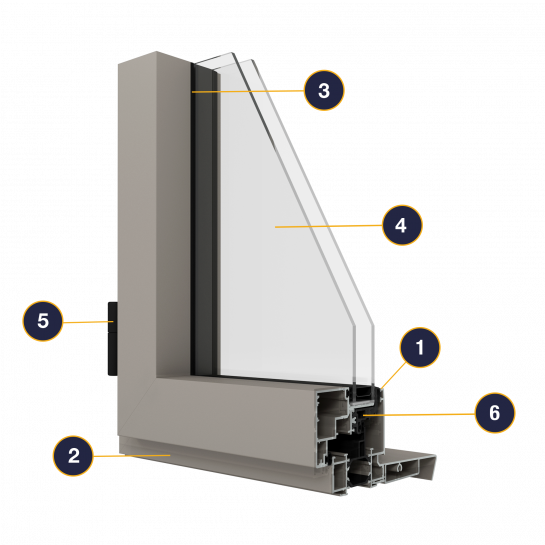 3
4
5
1
6
2