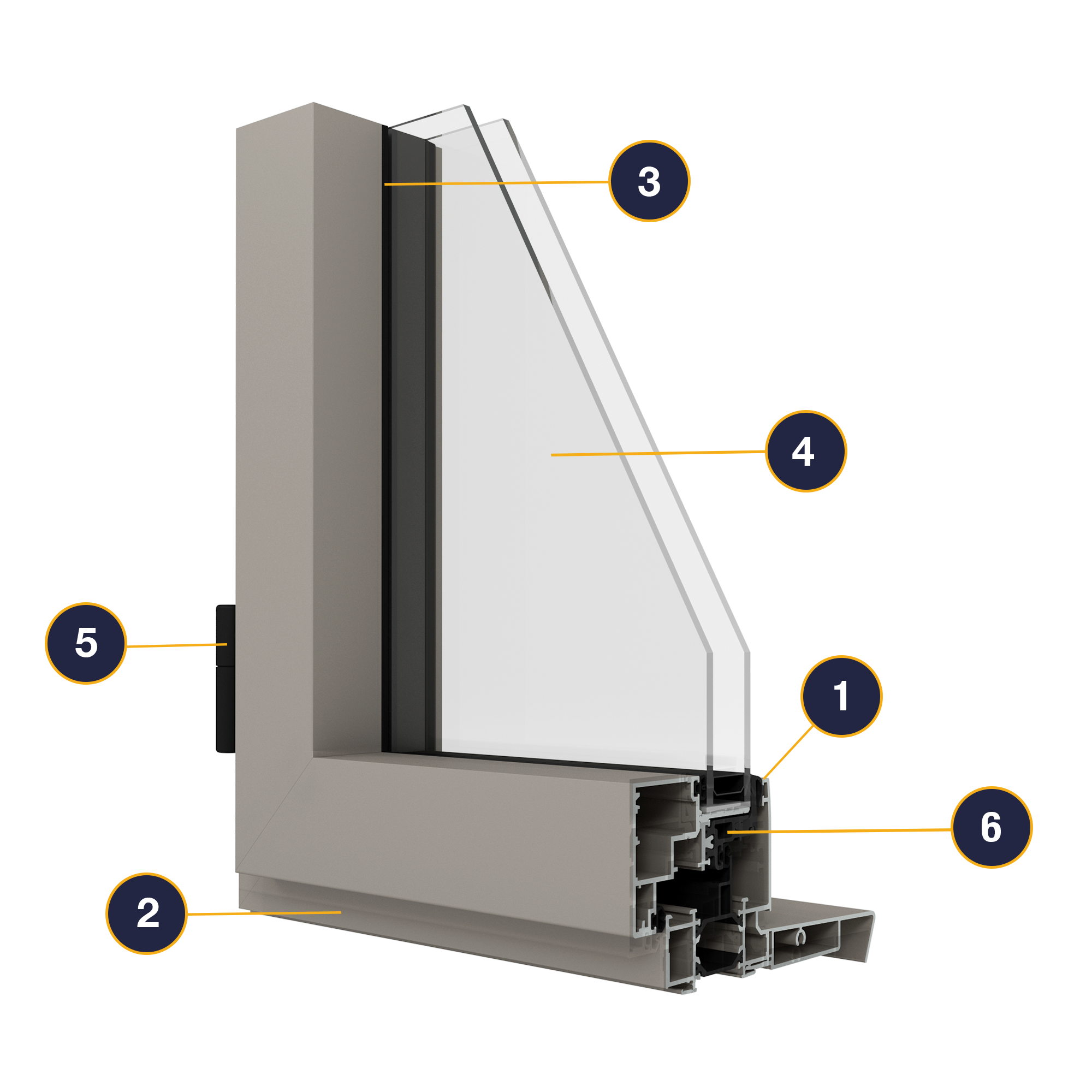 3

4

5

1

6

2