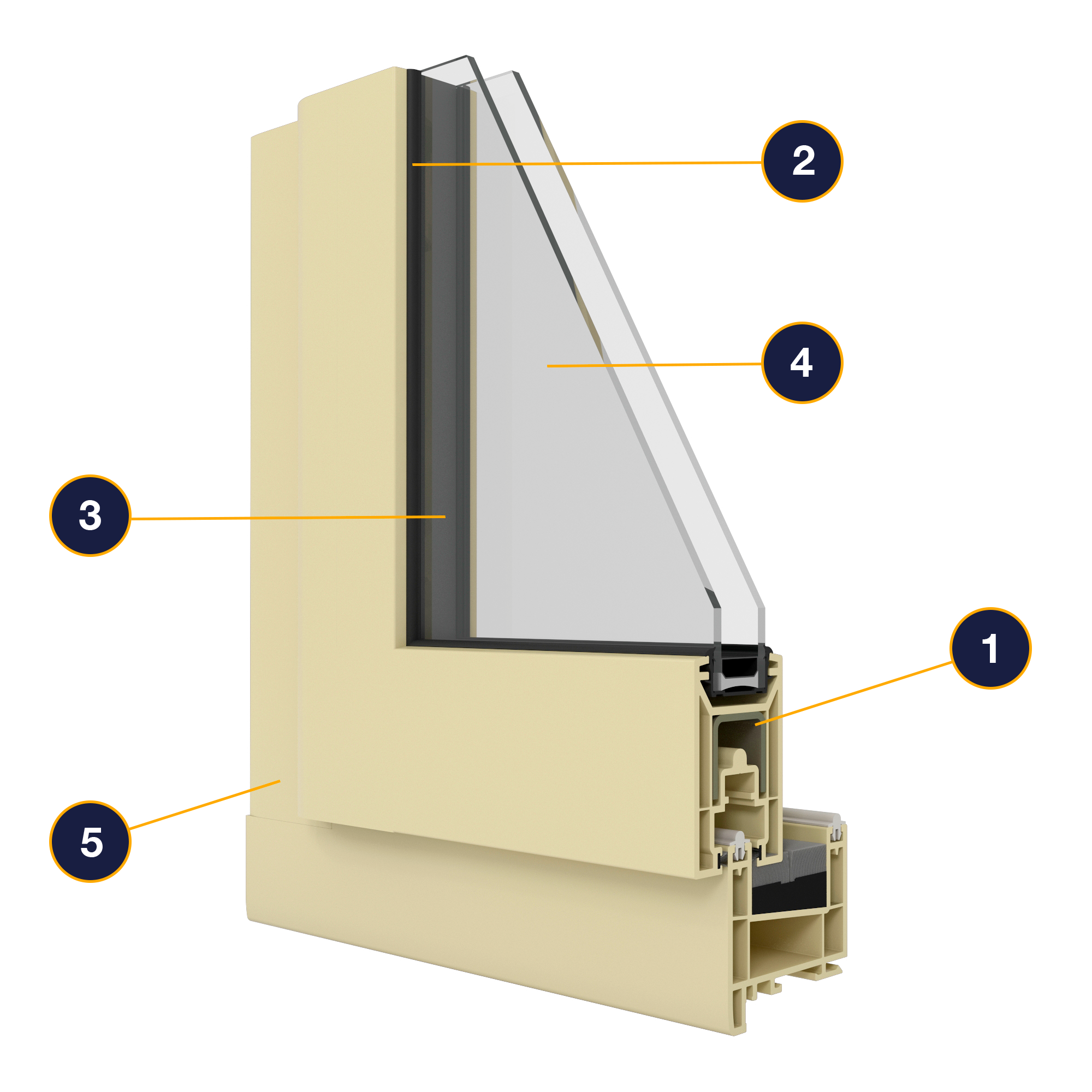 2
4
3
1
5