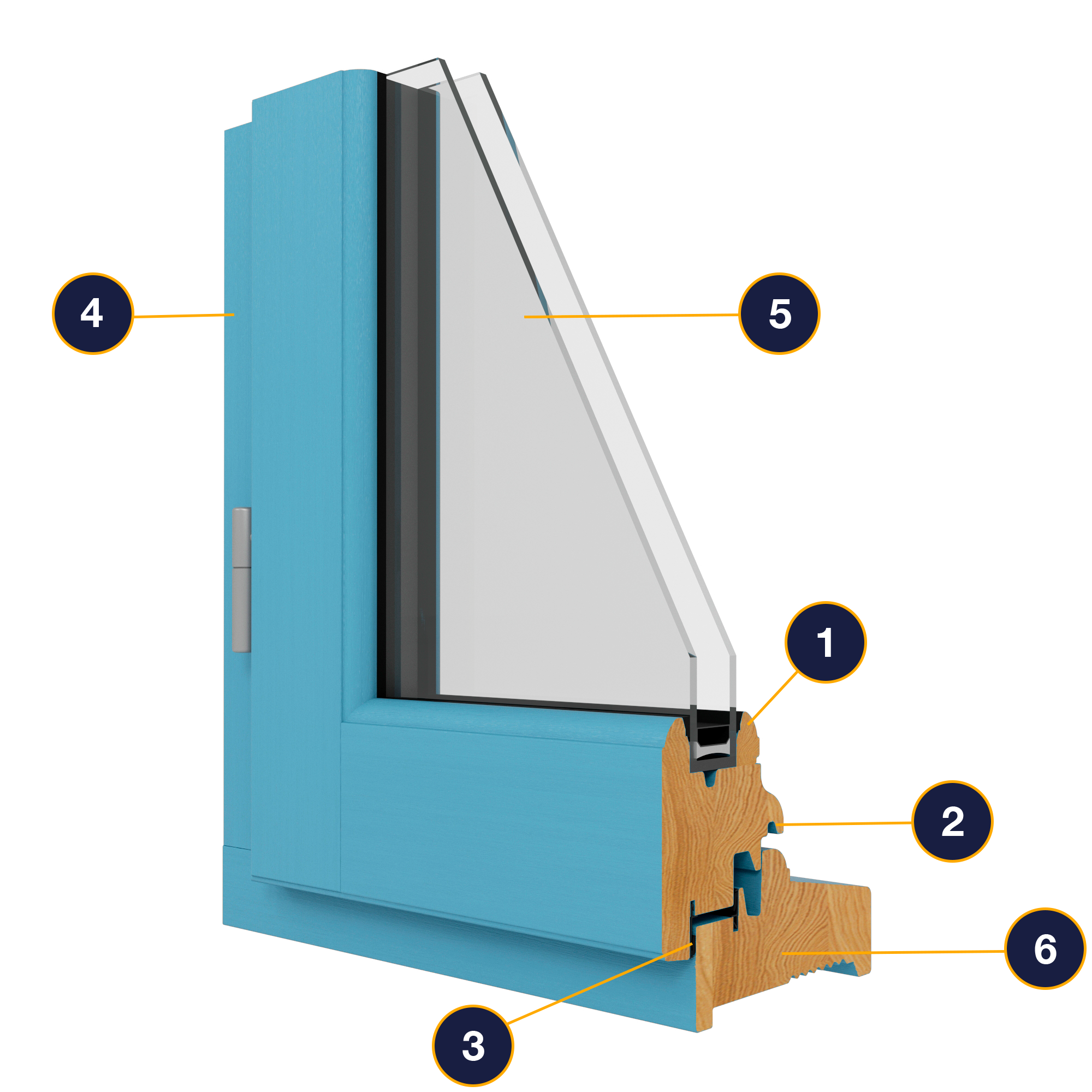 4
5
1
2
6
3