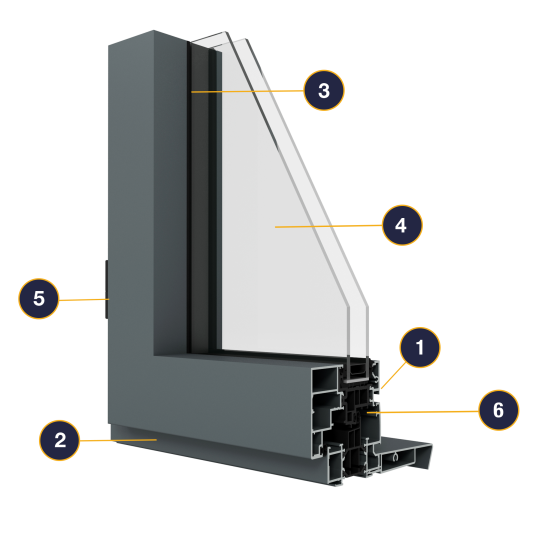 3
4
5
1
6
2