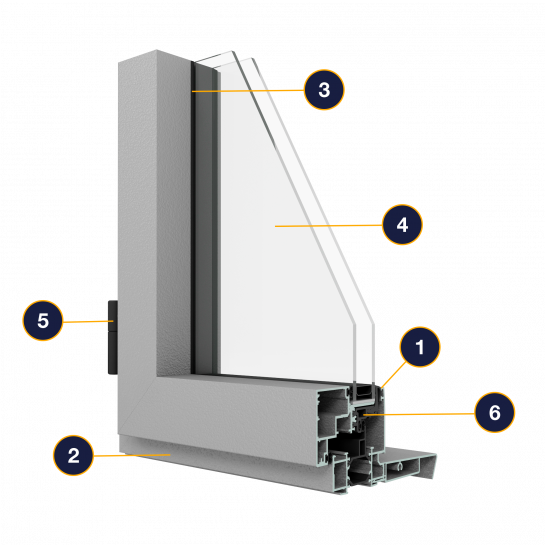 3

4

5

1

6

2