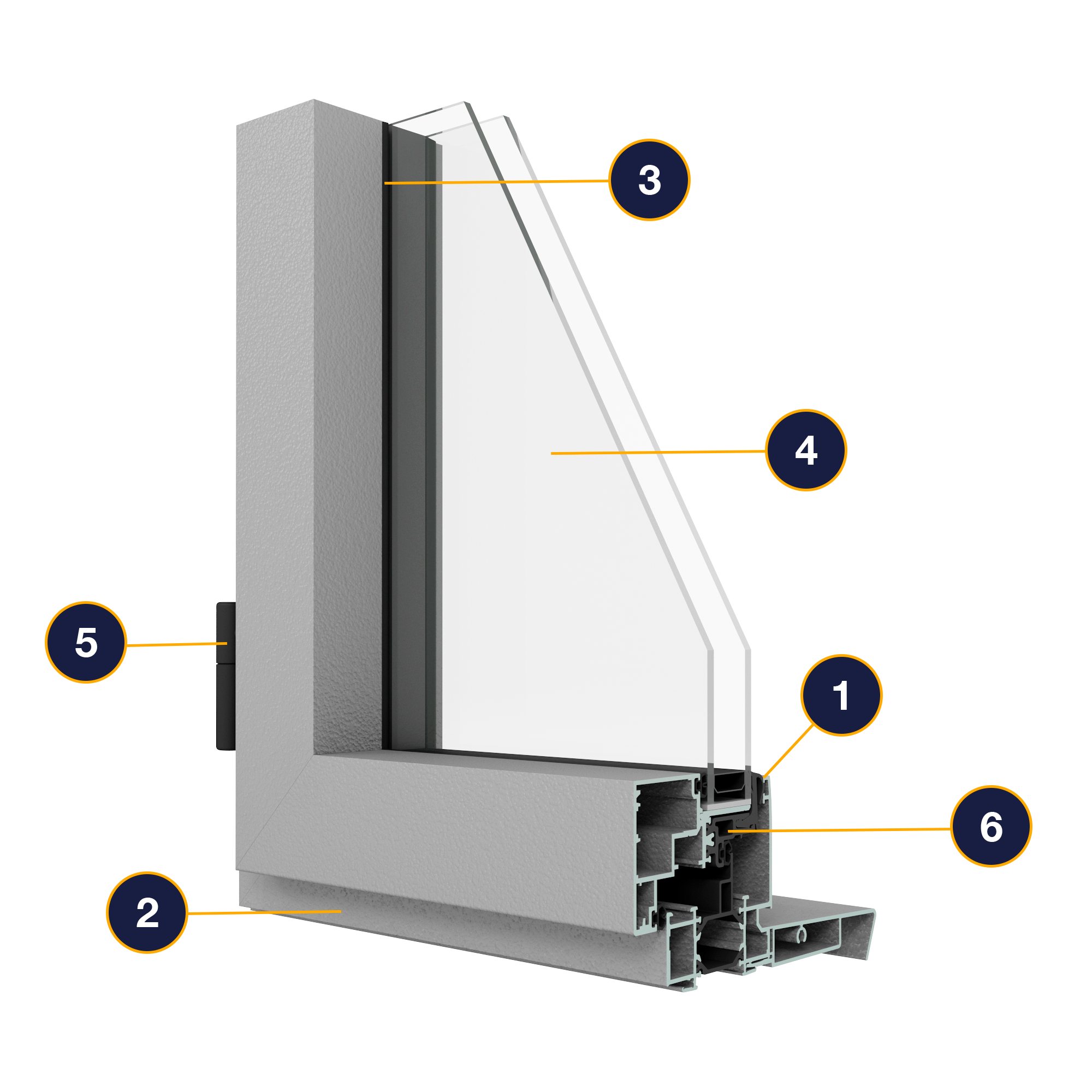 3
4
5
1
6
2