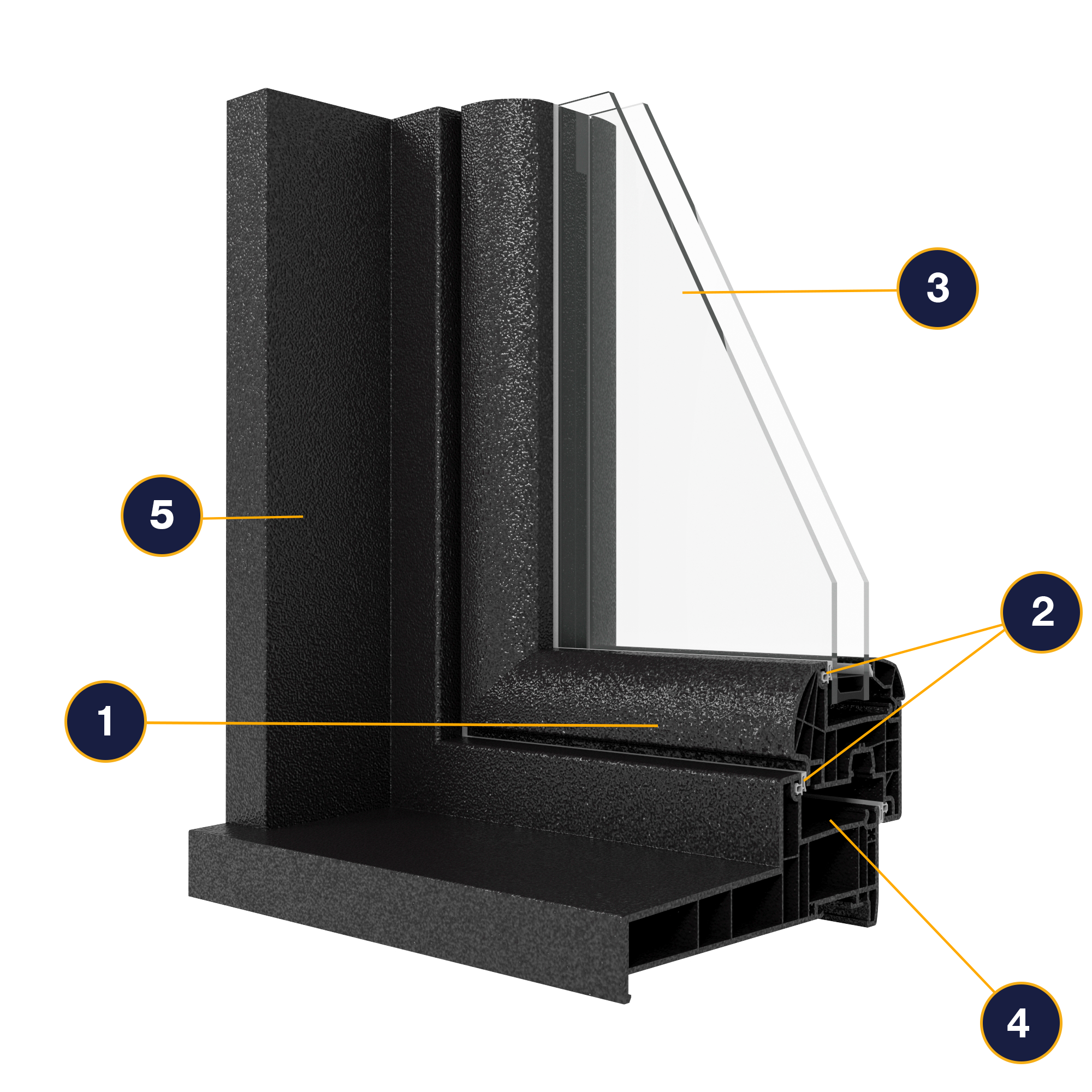 3

5

2

1

4