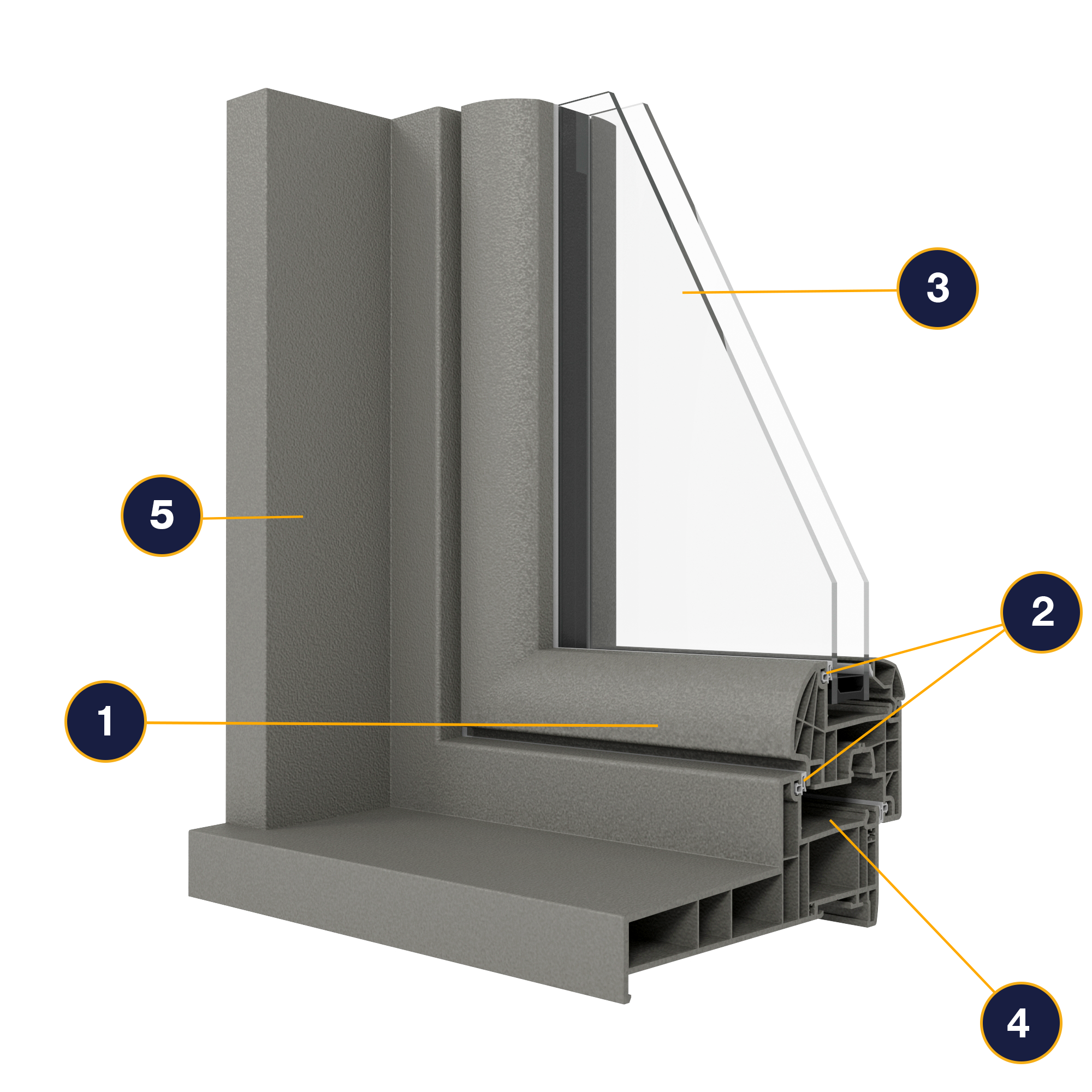 3

5

2

1

4