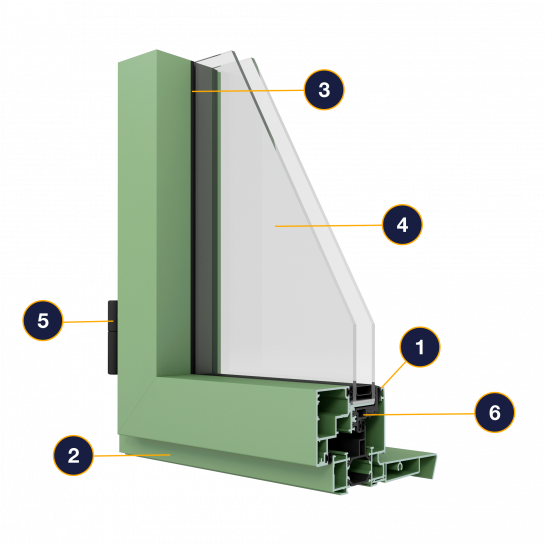 3

4

5

1

6

2