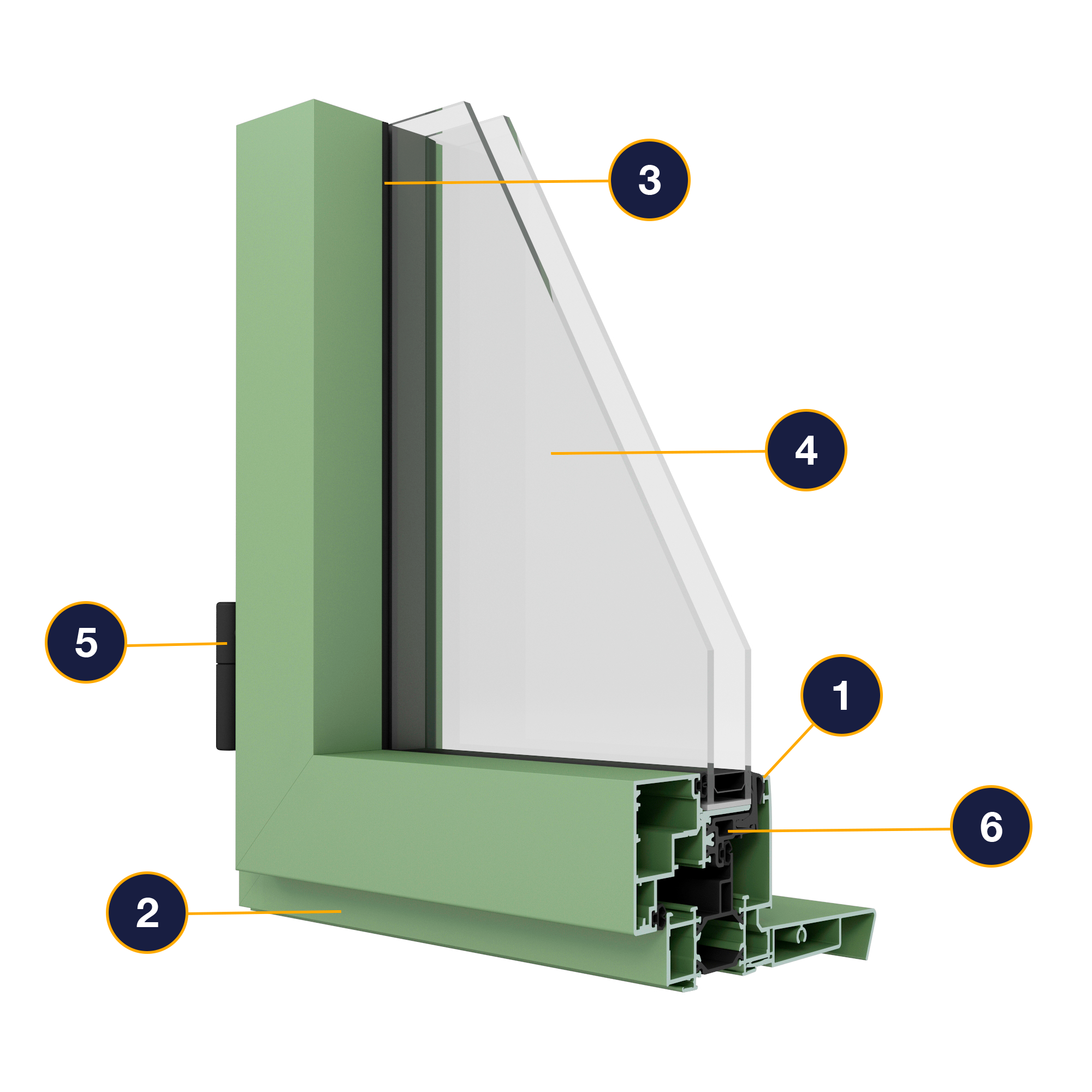 3

4

5

1

6

2