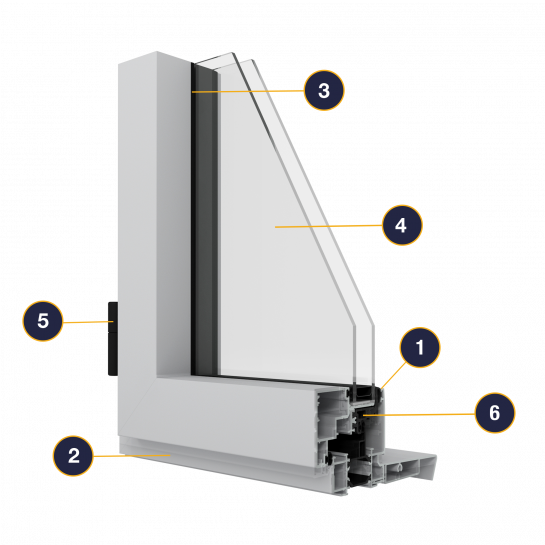 3
4
5
1
6
2