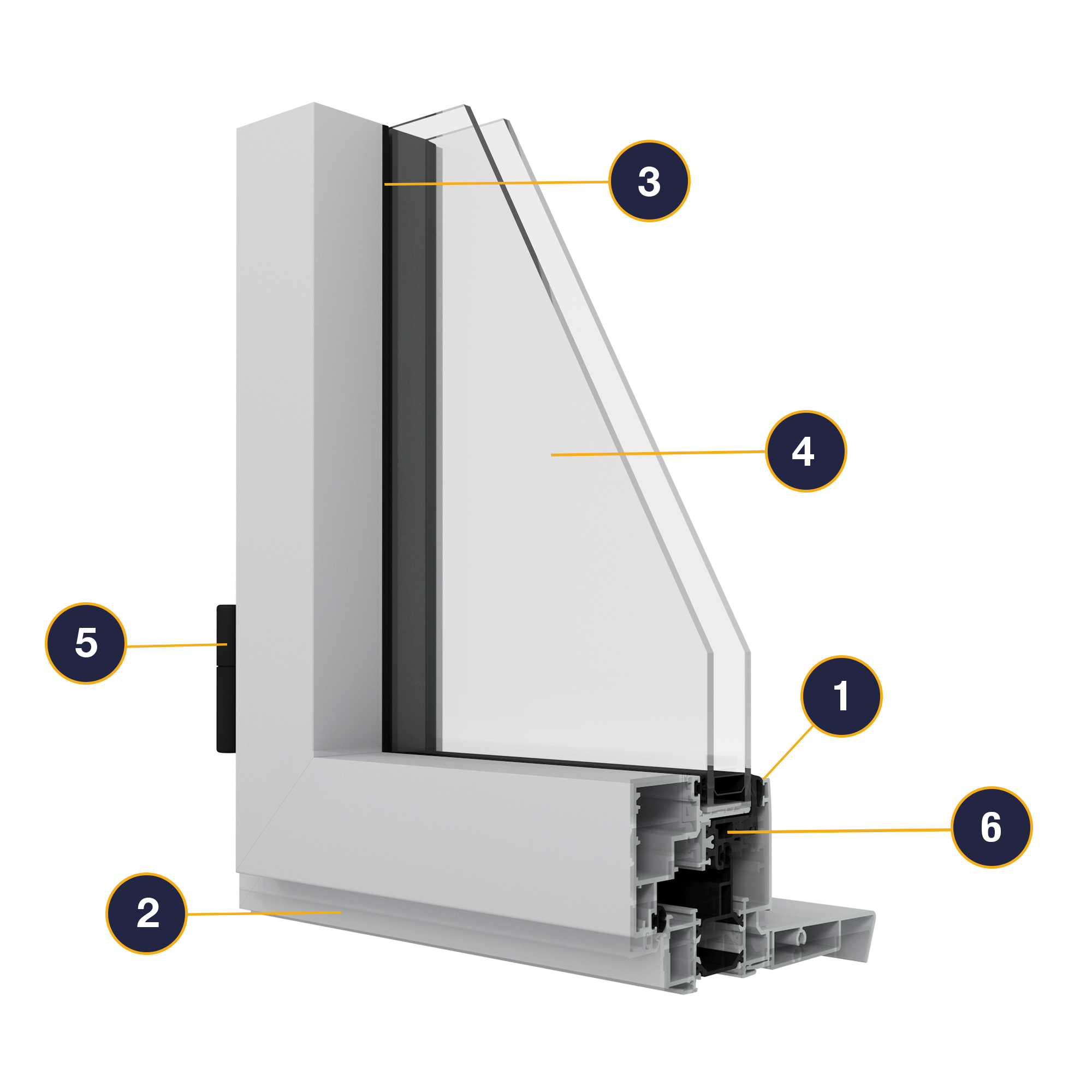 3

4

5

1

6

2