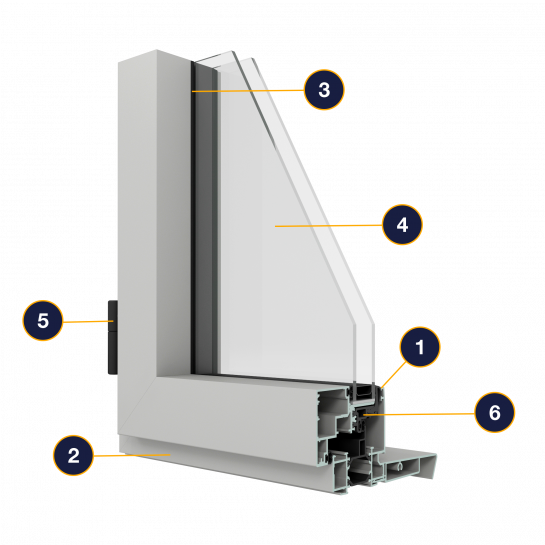 3
4
5
1
6
2