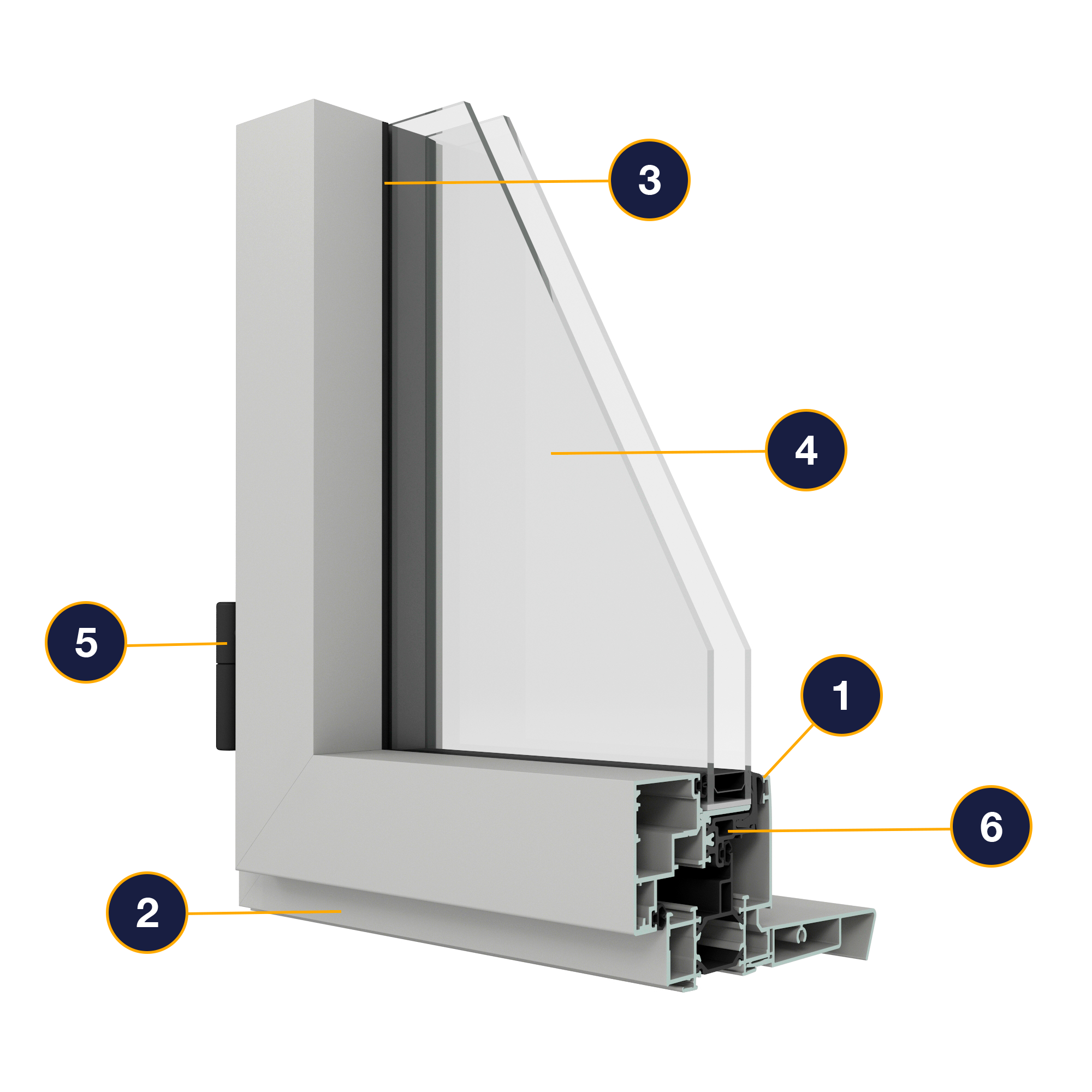 3
4
5
1
6
2