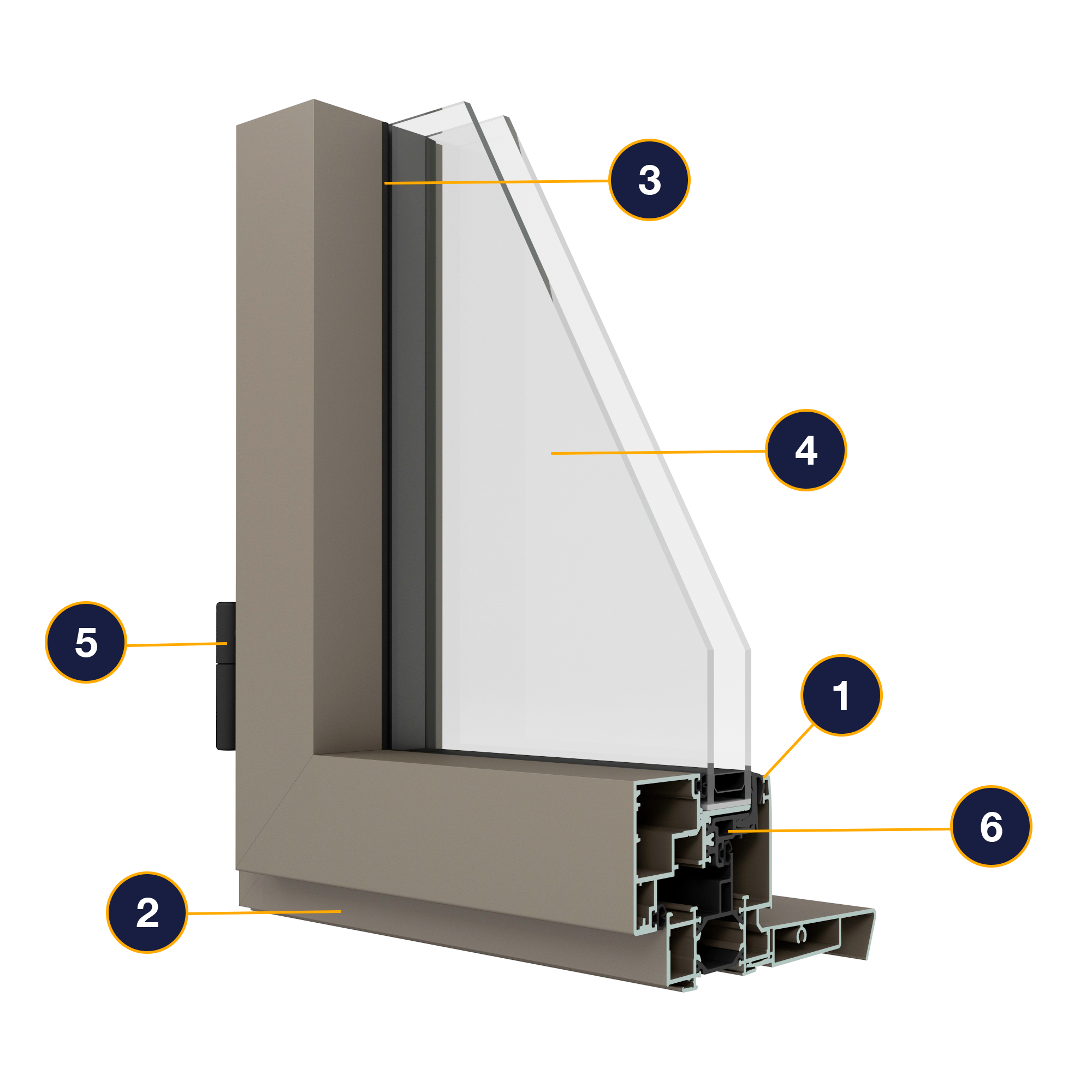 3
4
5
1
6
2