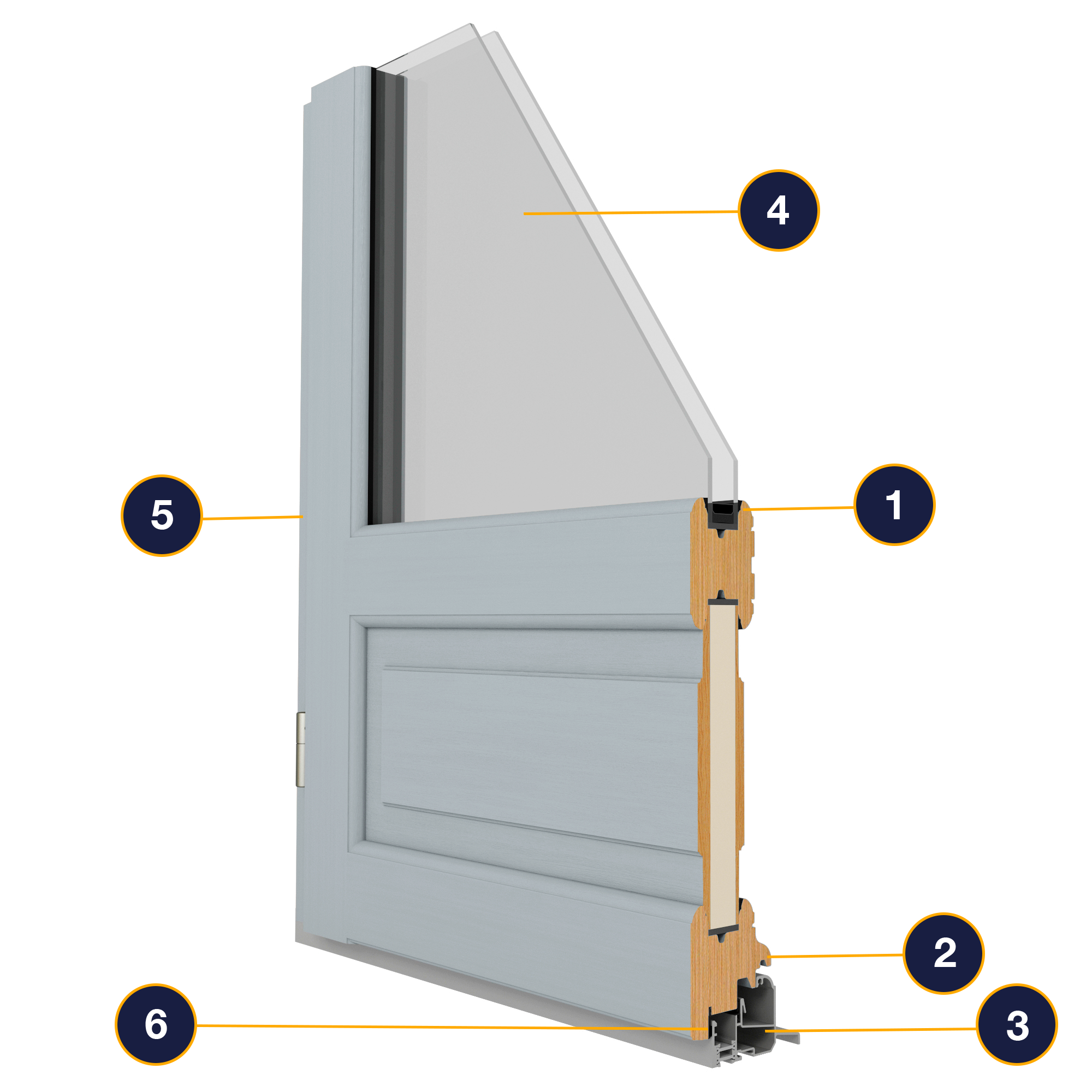 4
5
1
2
6
3