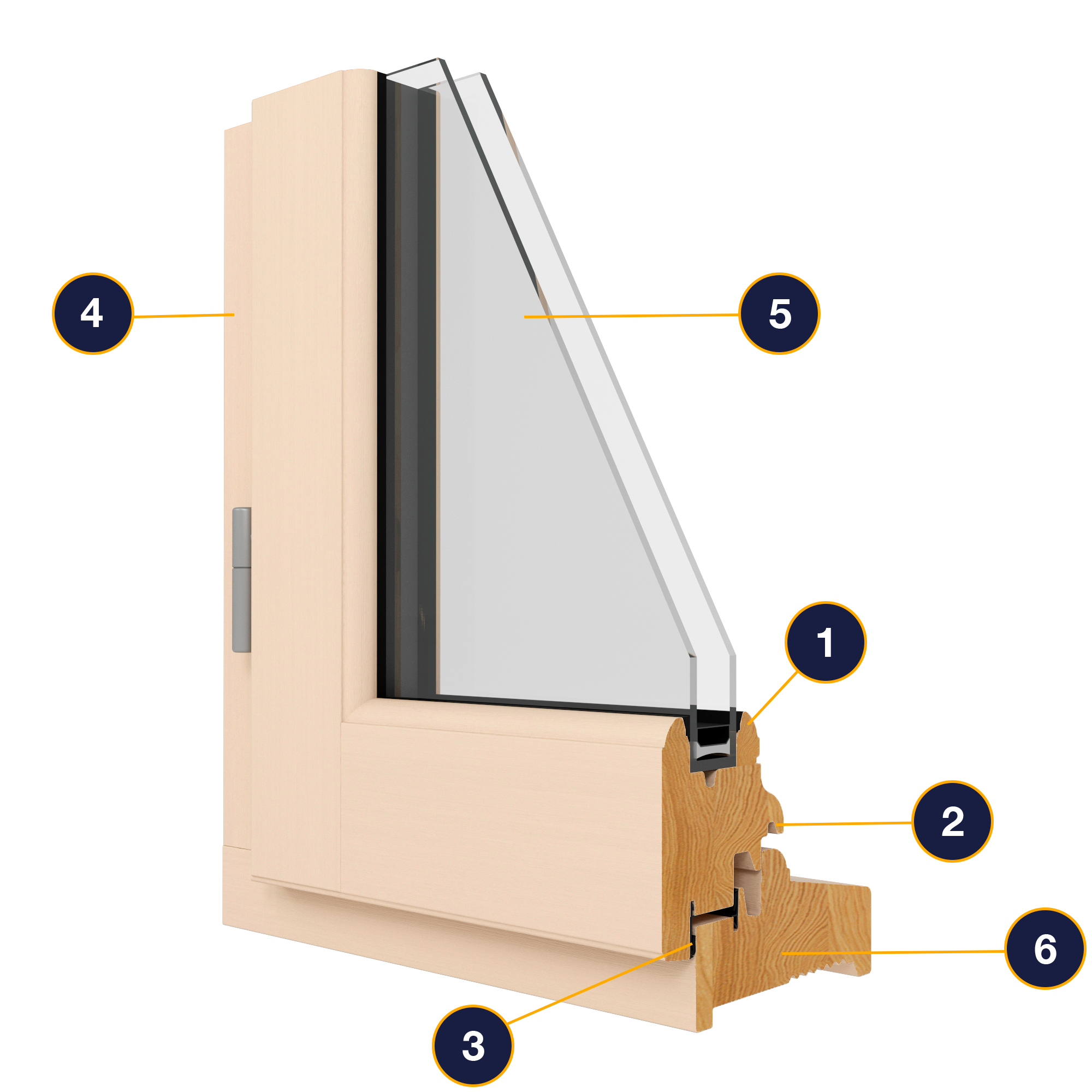 4
5
1
2
6
3