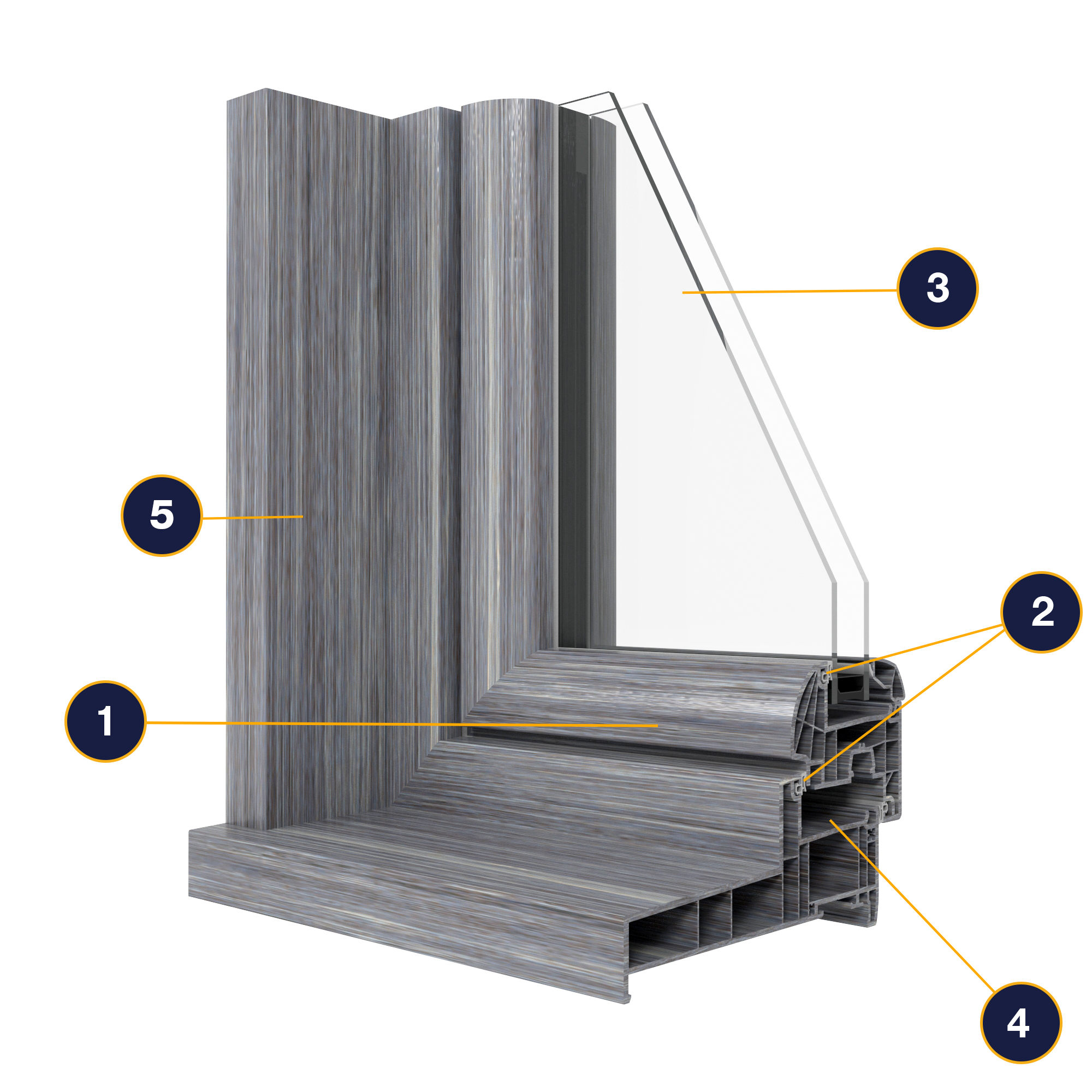 3

5

2

1

4