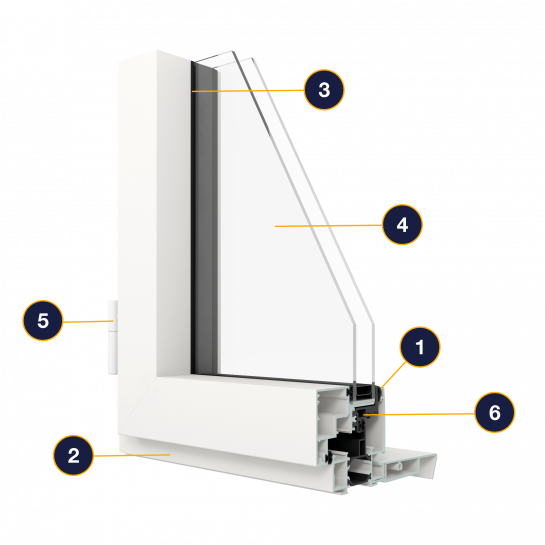 3
4
5
1
6
2