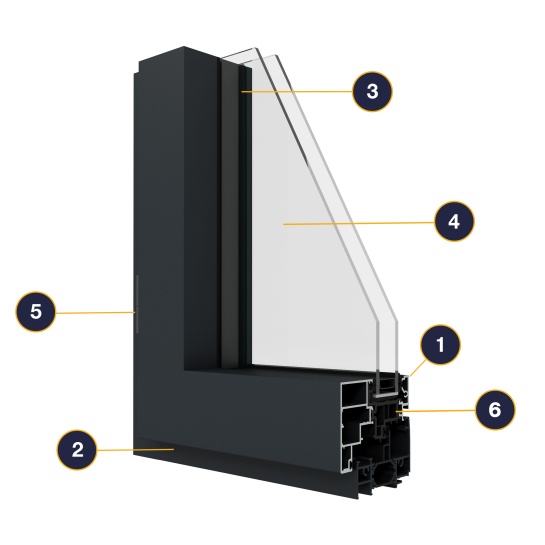 3
4
5
1
6
2