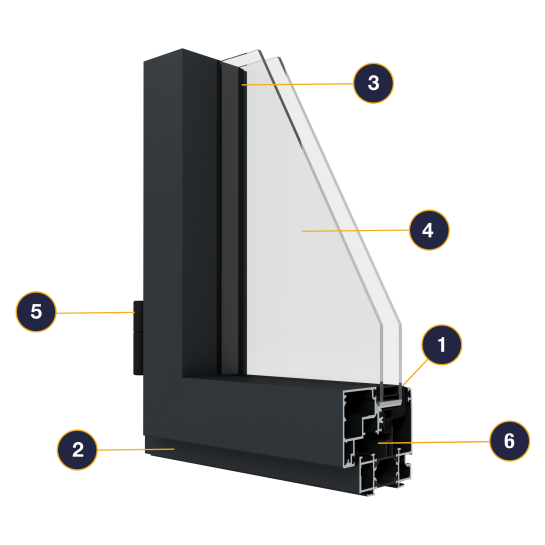 3
4
5
1
6
2