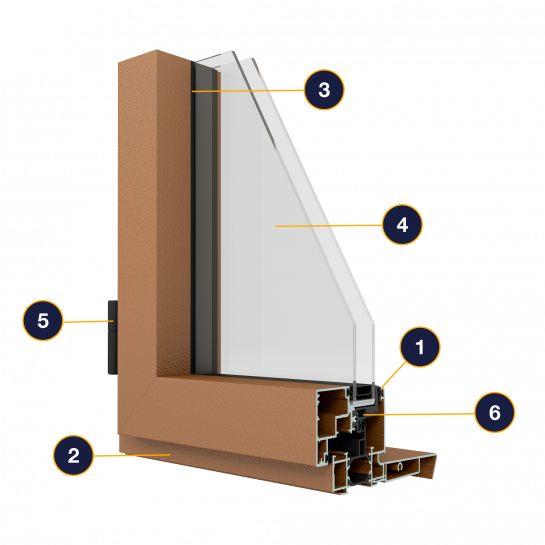 3
4
5
1
6
2