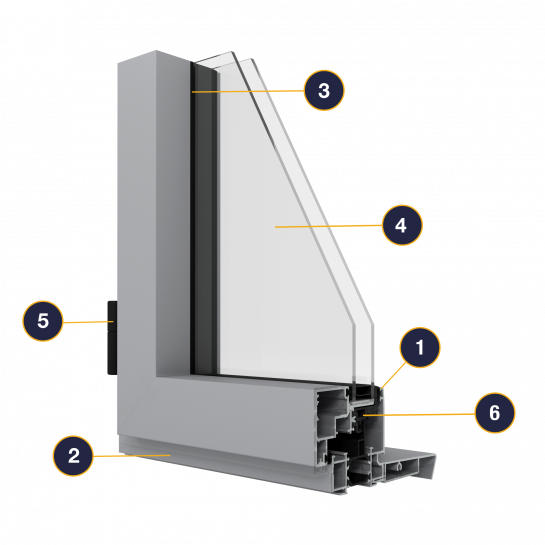 3
4
5
1
6
2