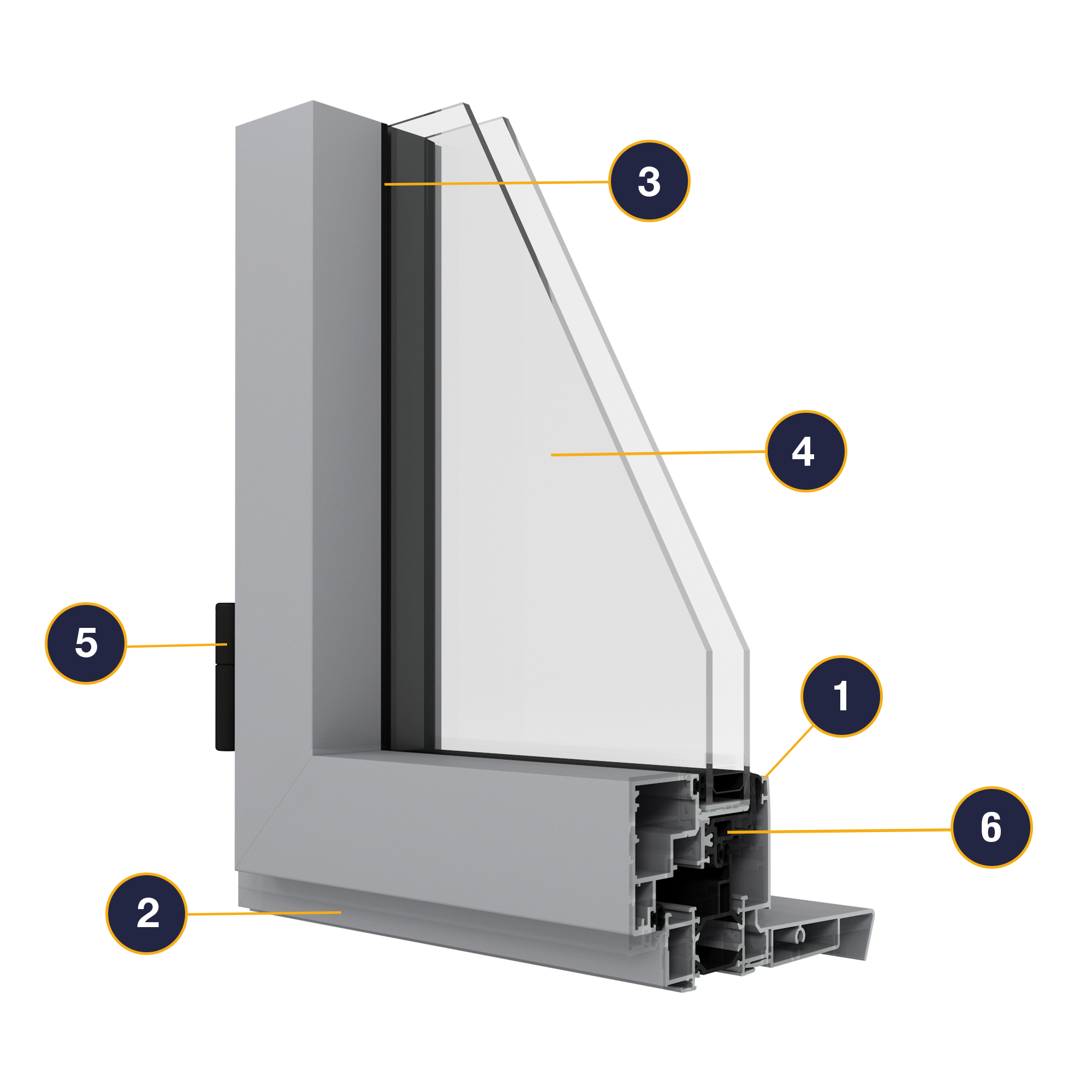 3
4
5
1
6
2