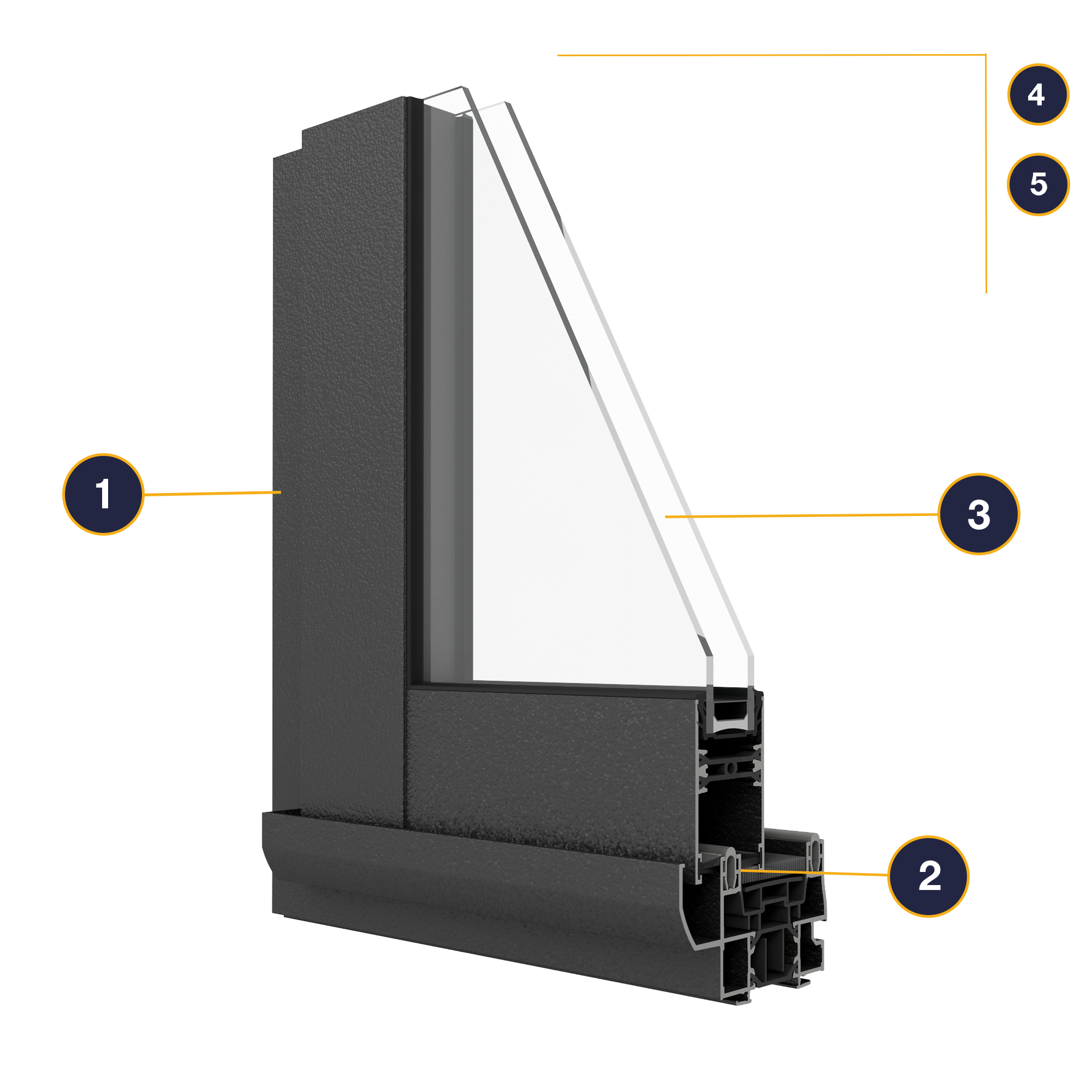 4

5

1

3

2