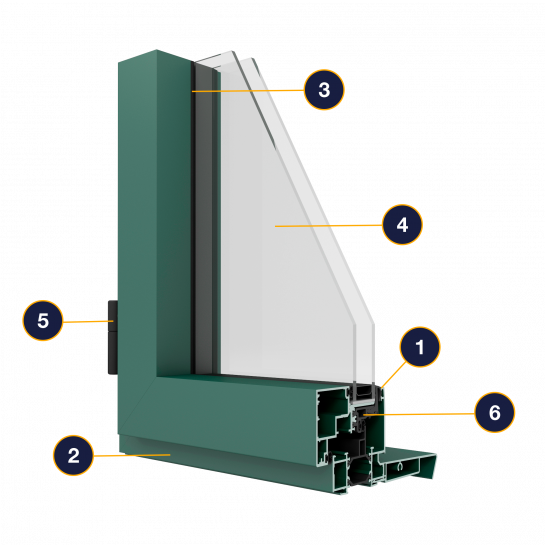 3
4
5
1
6
2