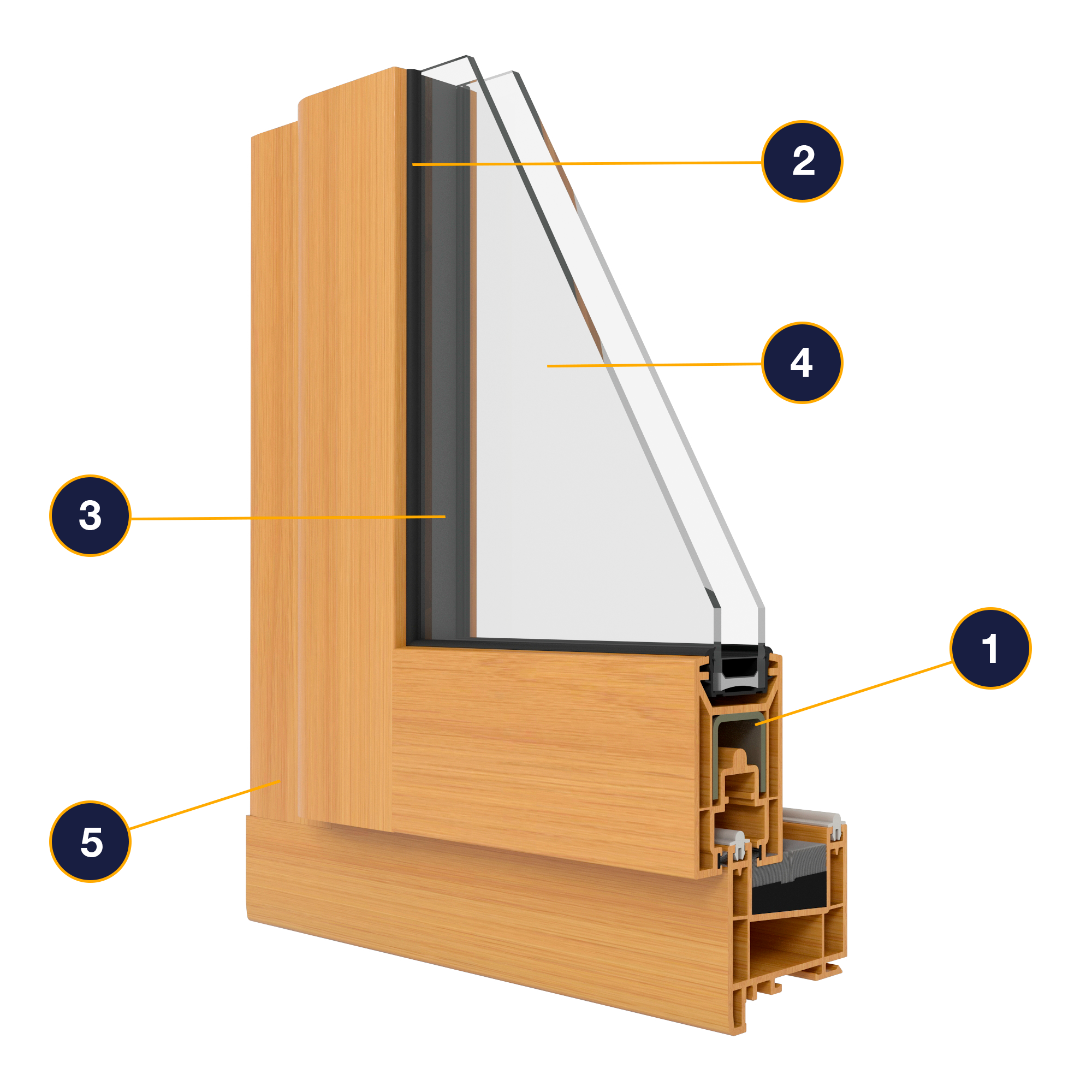 2
4
3
1
5