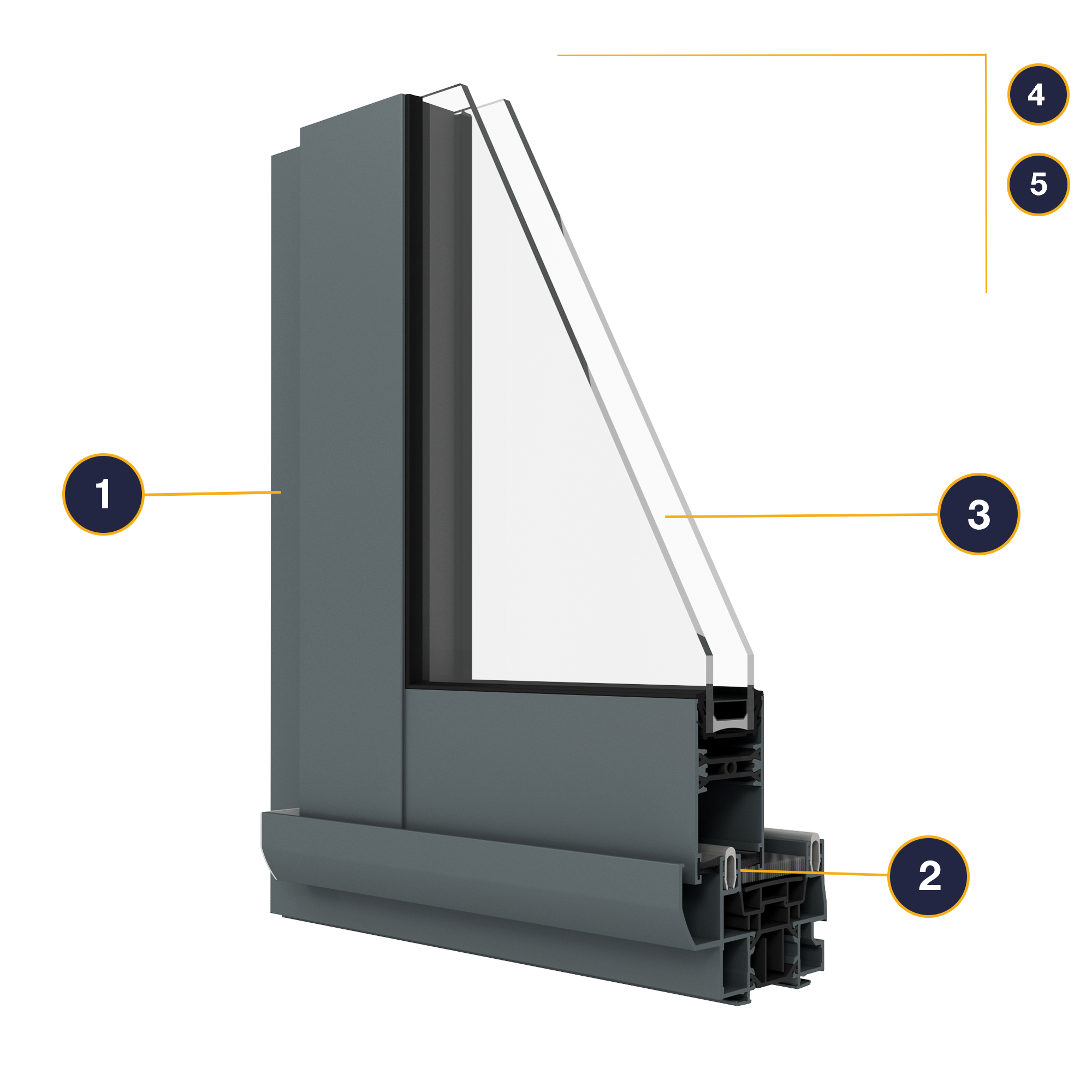 4
5
1
3
2