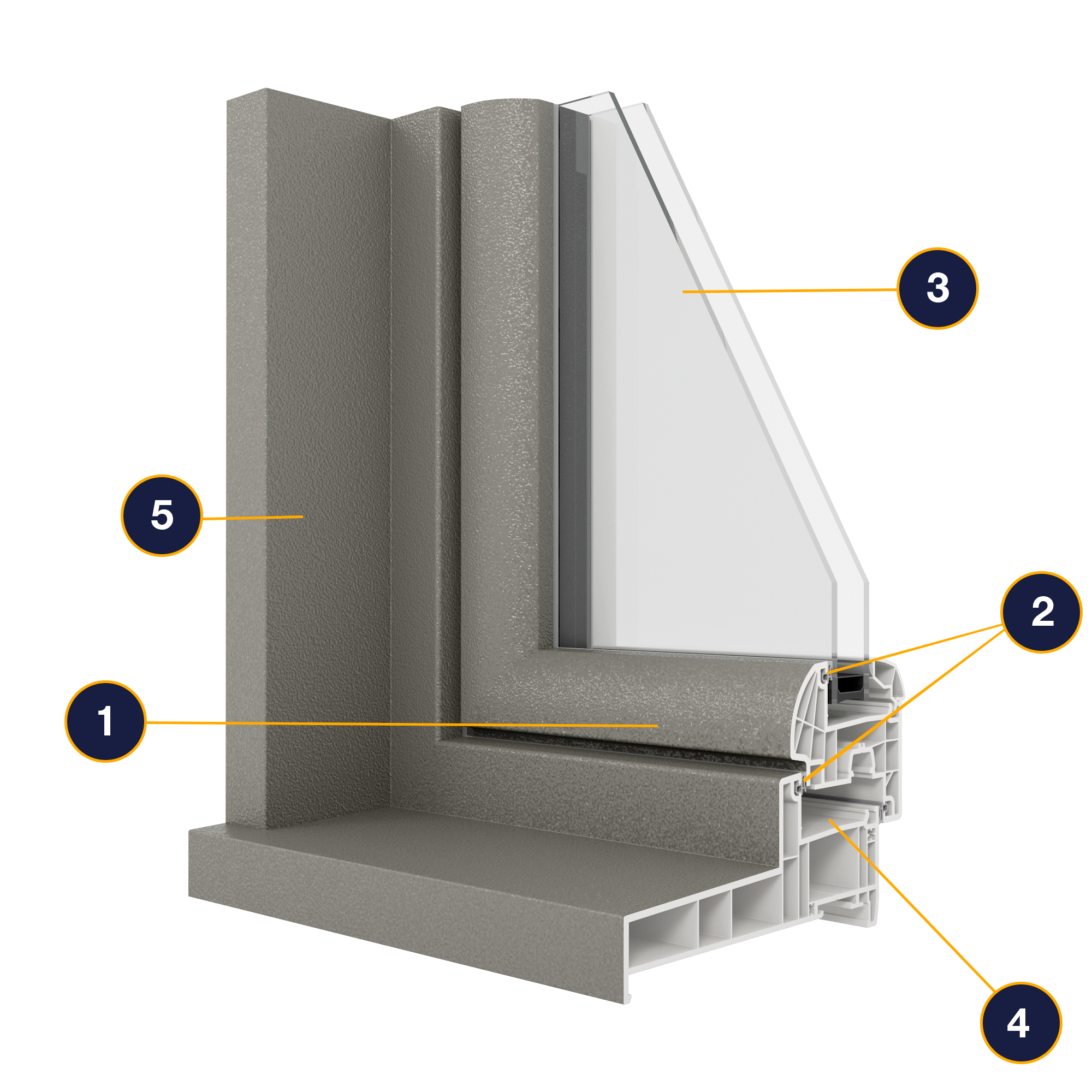 3
5
2
1
4