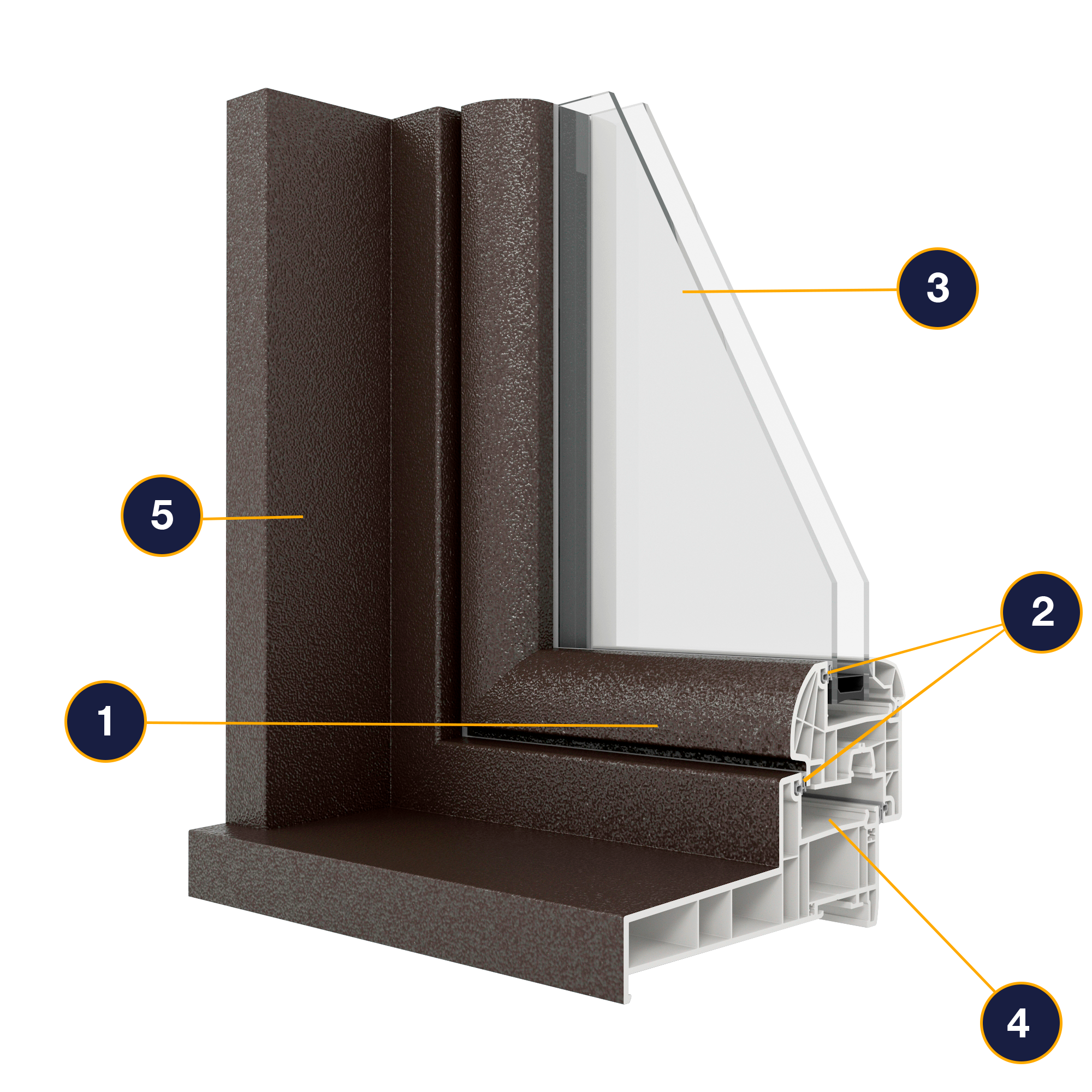 3
5
2
1
4