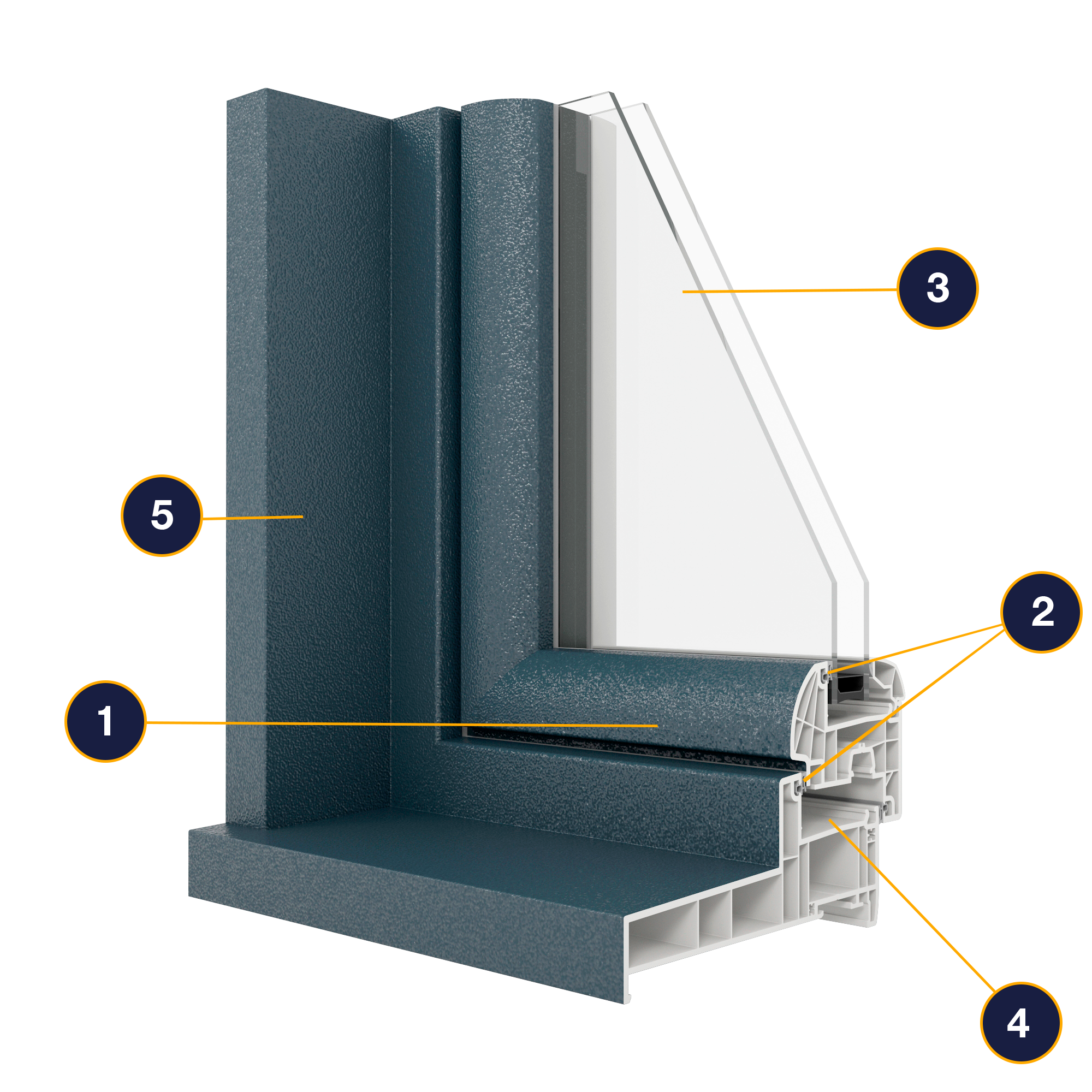 3

5

2

1

4