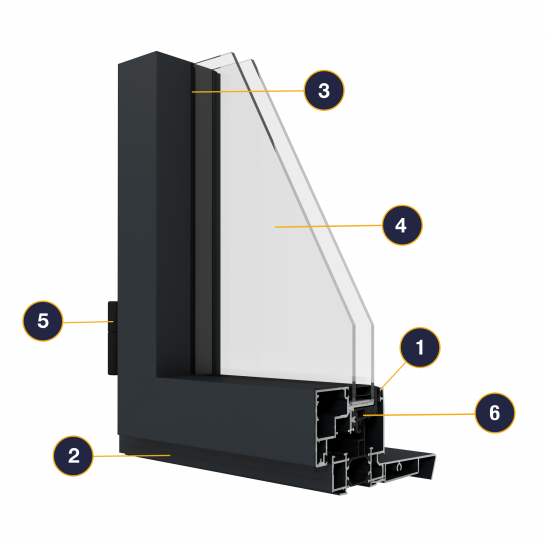 3
4
5
1
6
2