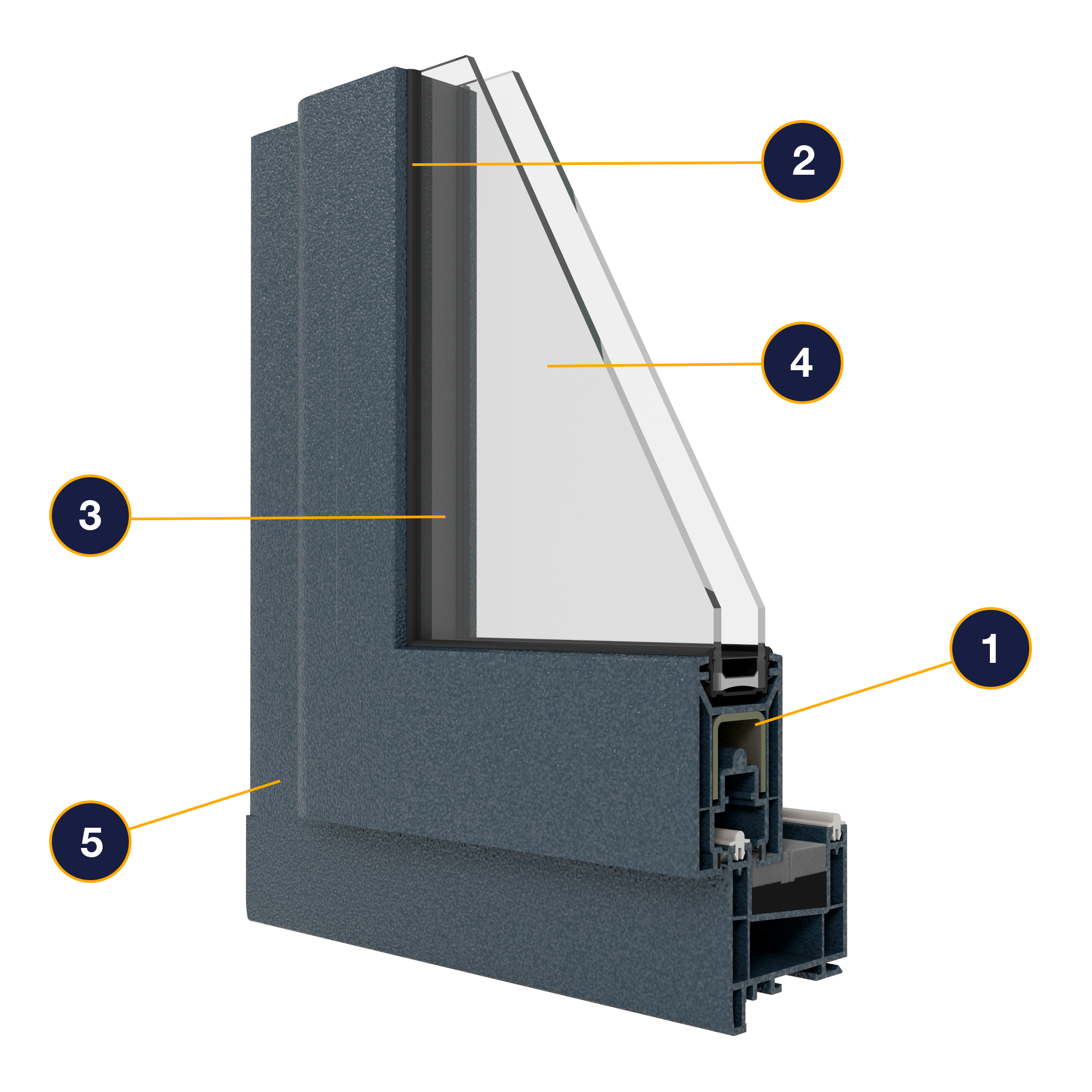 2

4

3

1

5