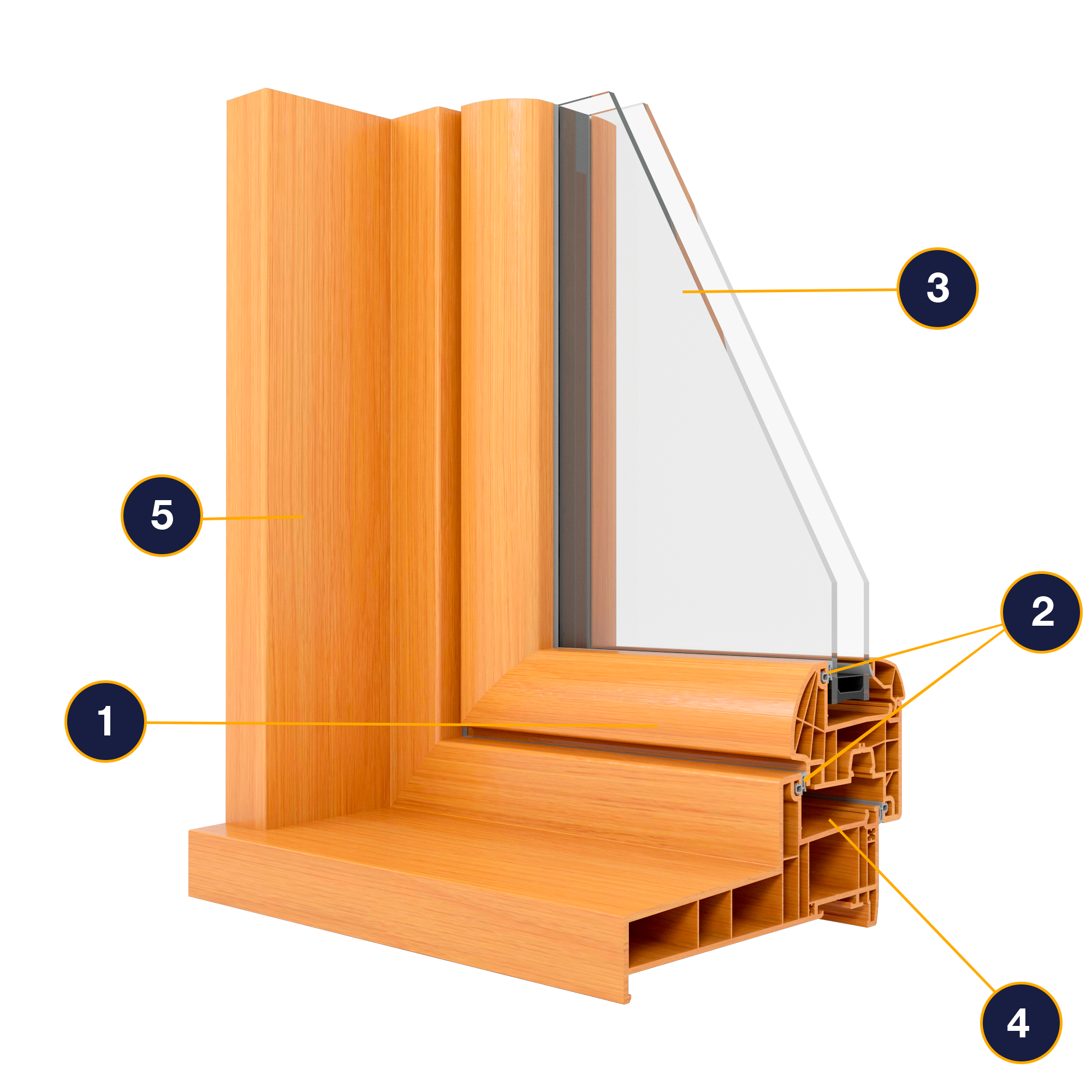 3

5

2

1

4