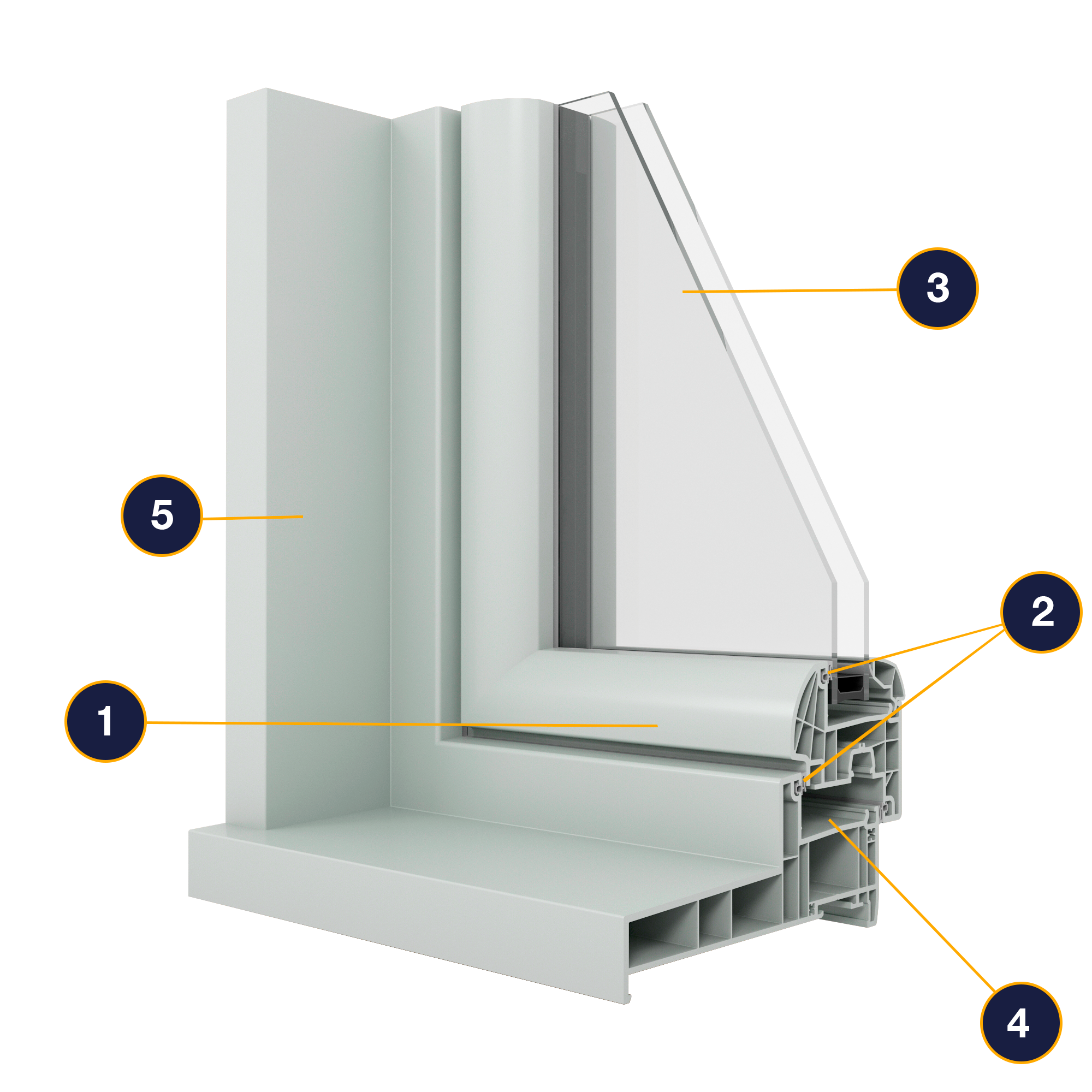 3

5

2

1

4