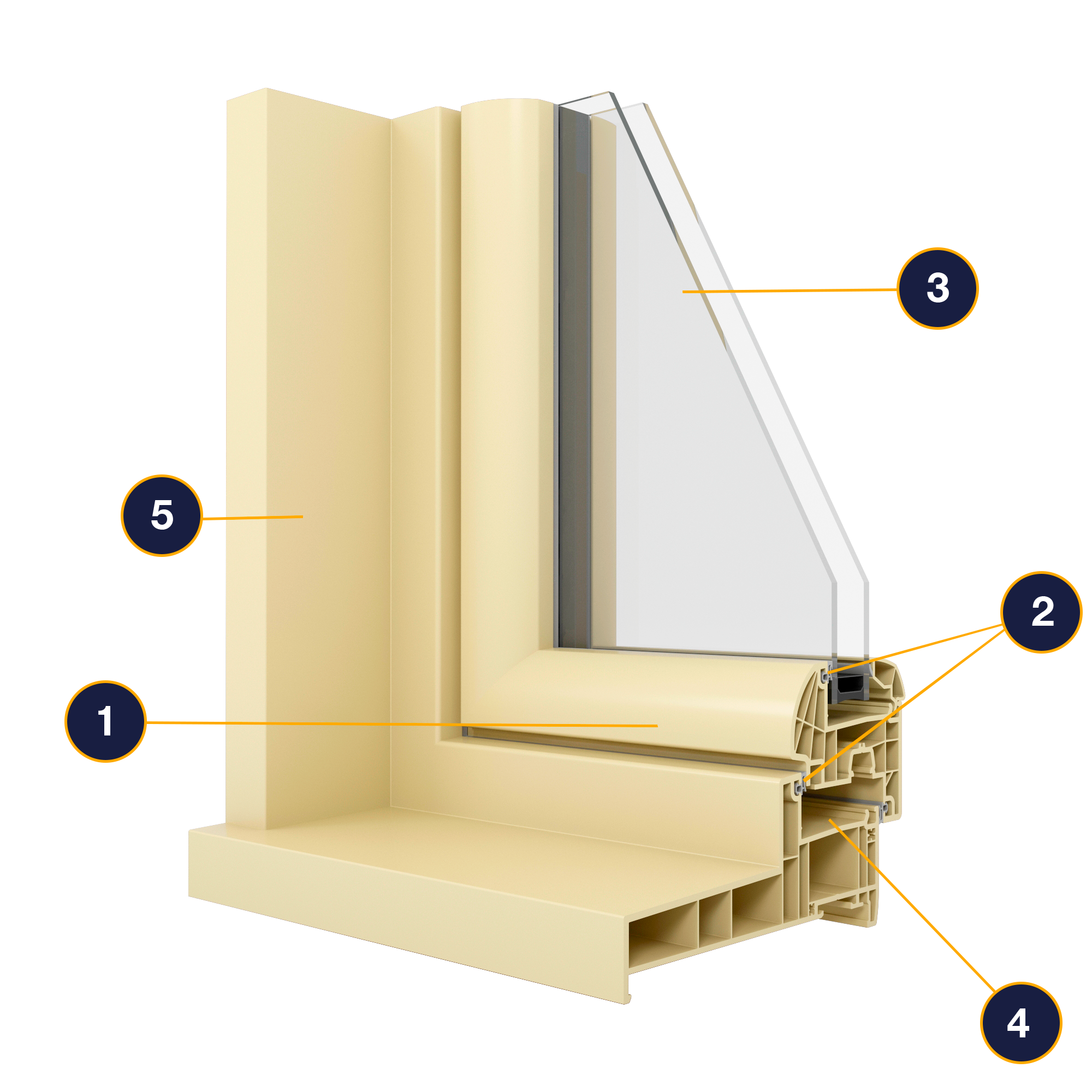 3
5
2
1
4