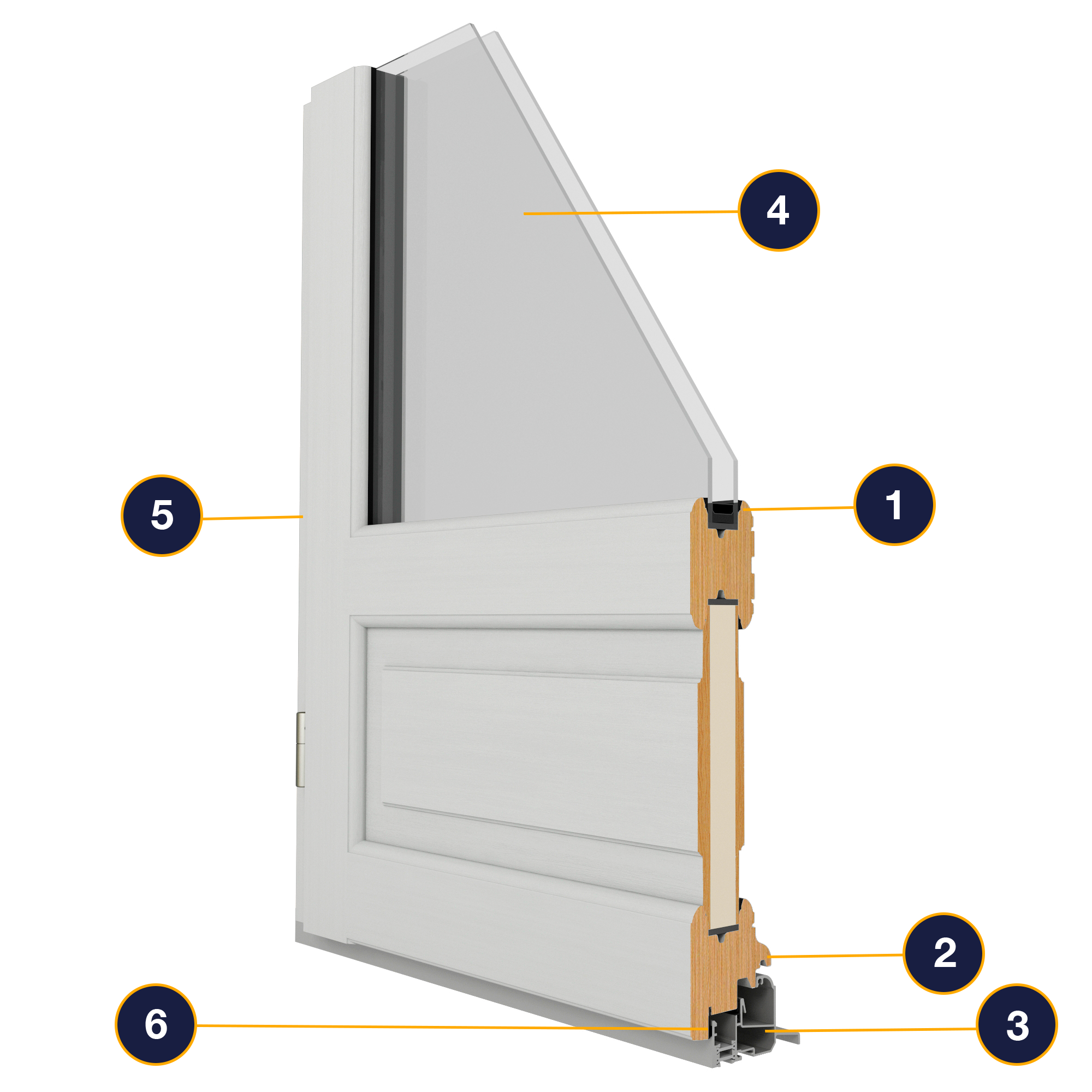 4

5

1

2

6

3