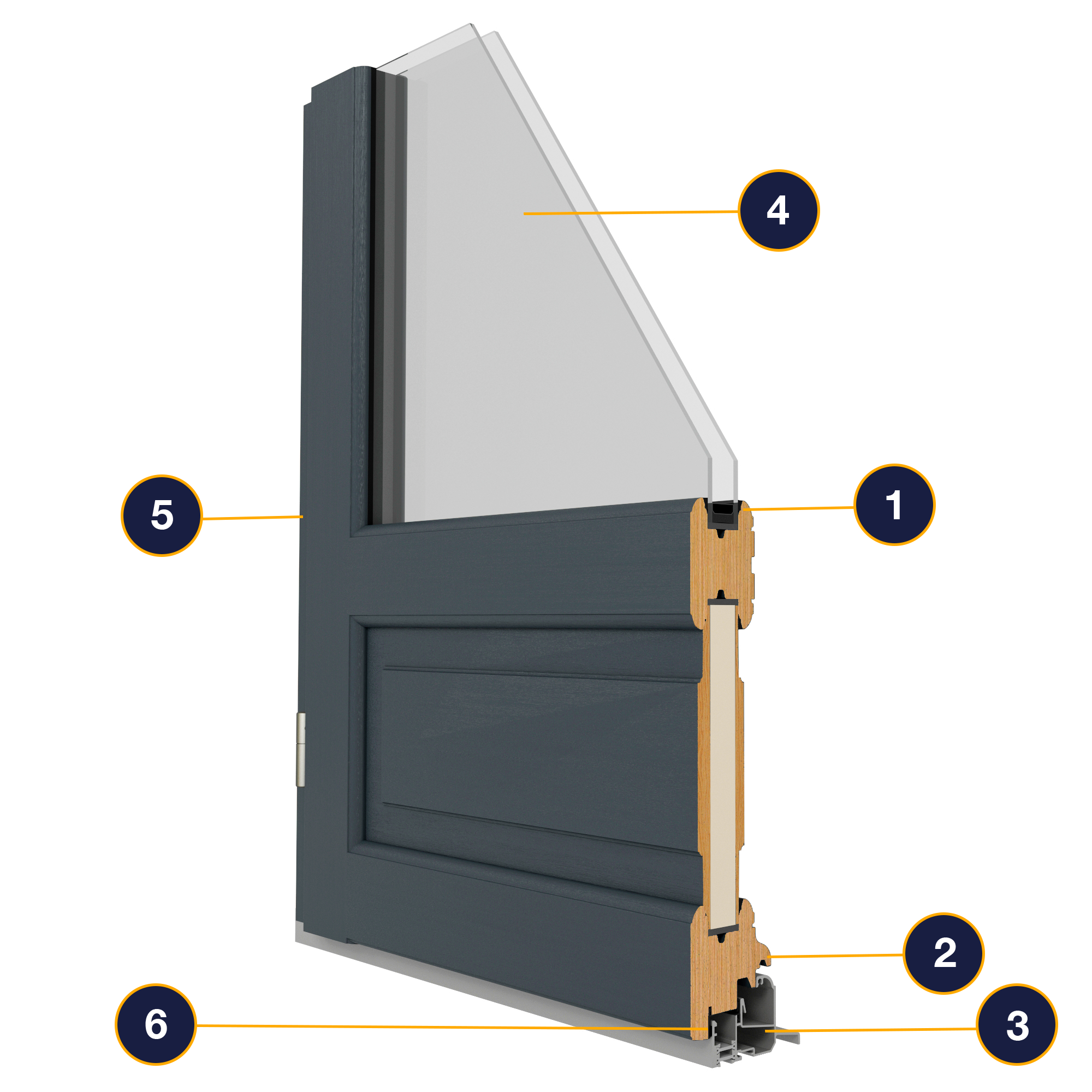 4
5
1
2
6
3