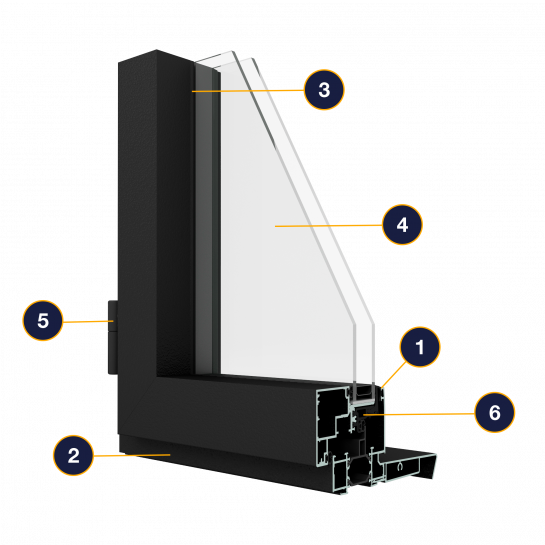 3
4
5
1
6
2