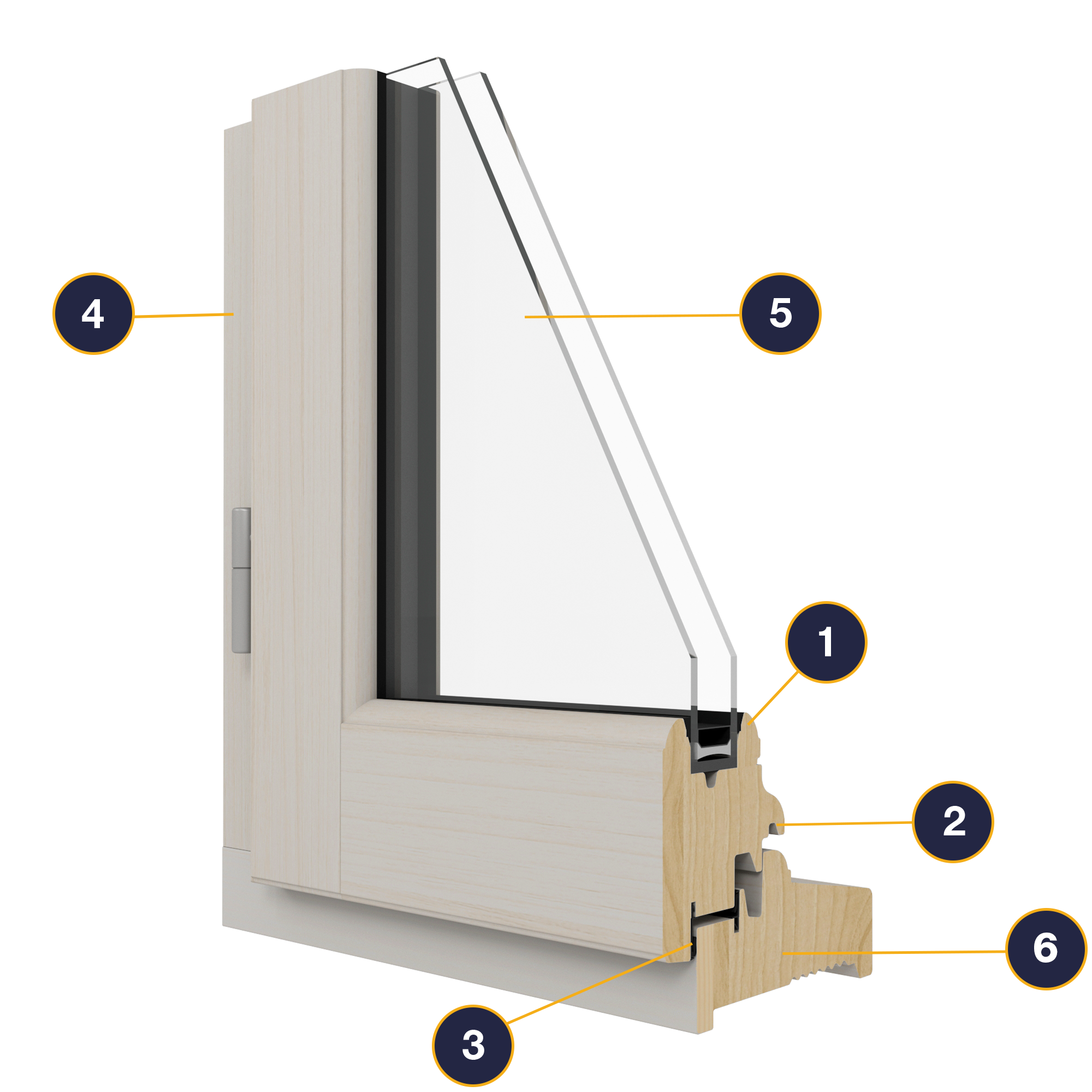 4

5

1

2

6

3