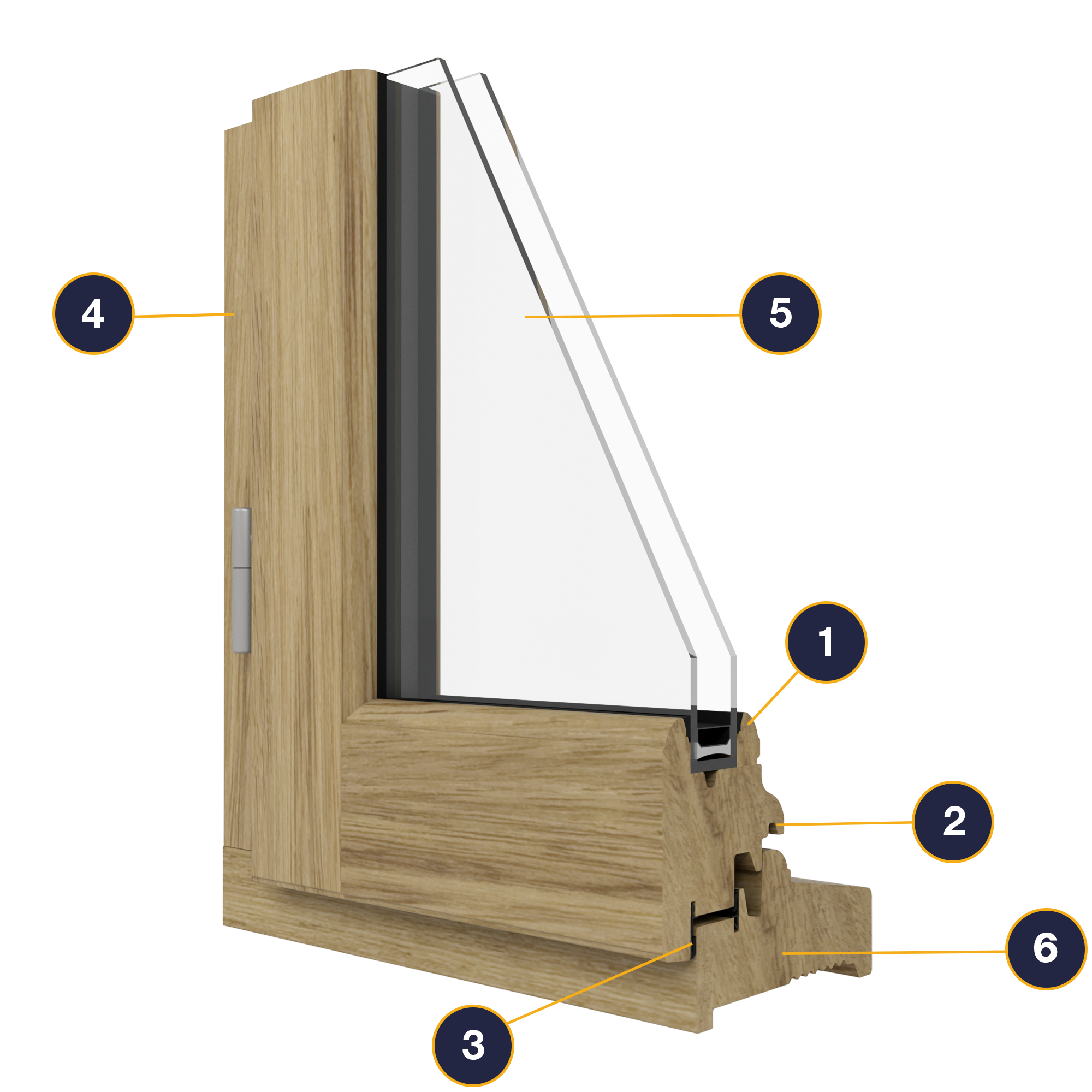 4

5

1

2

6

3