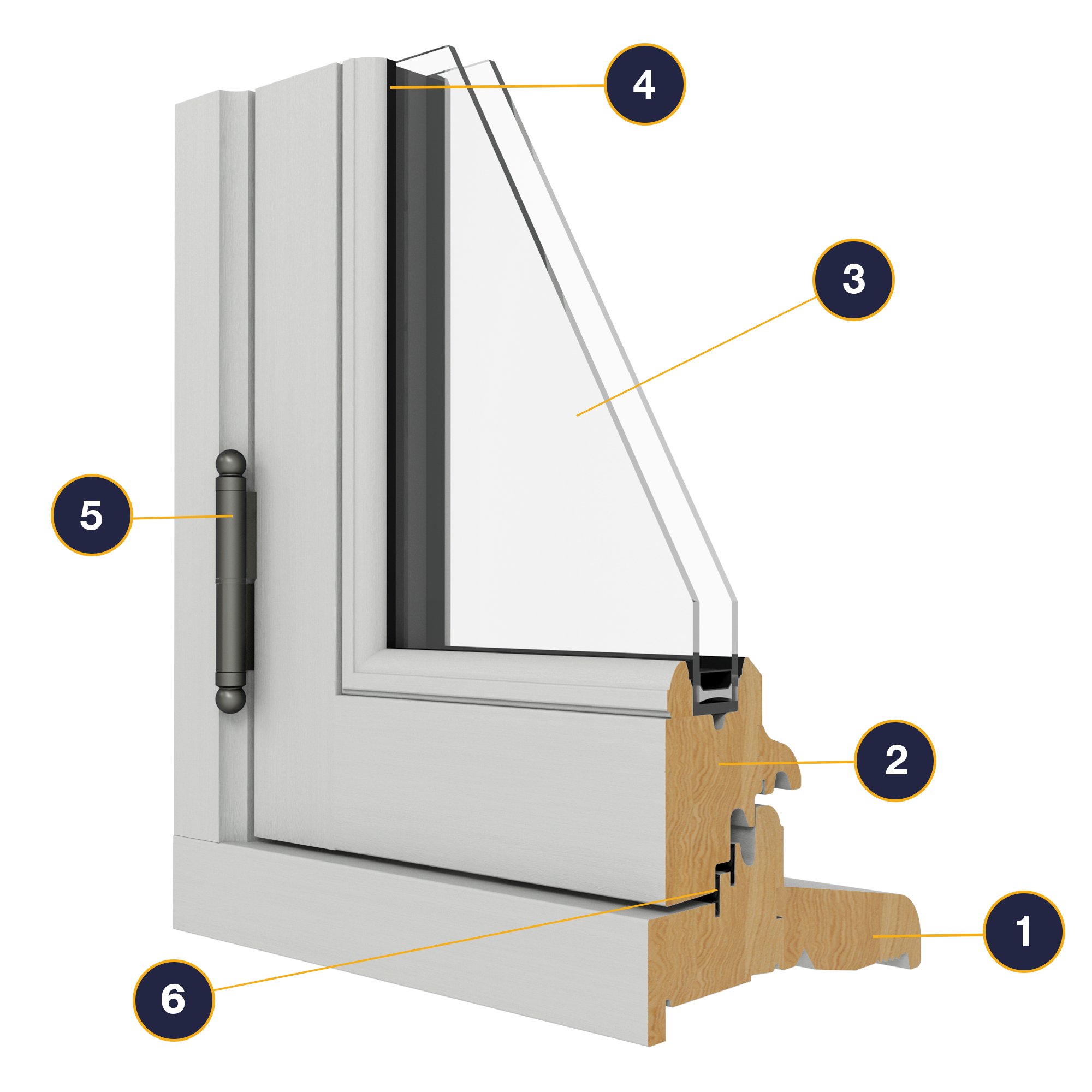 4
3
5
2
1
6