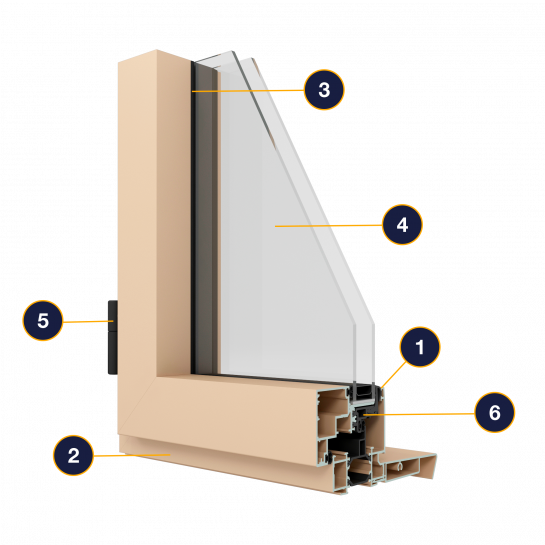 3
4
5
1
6
2