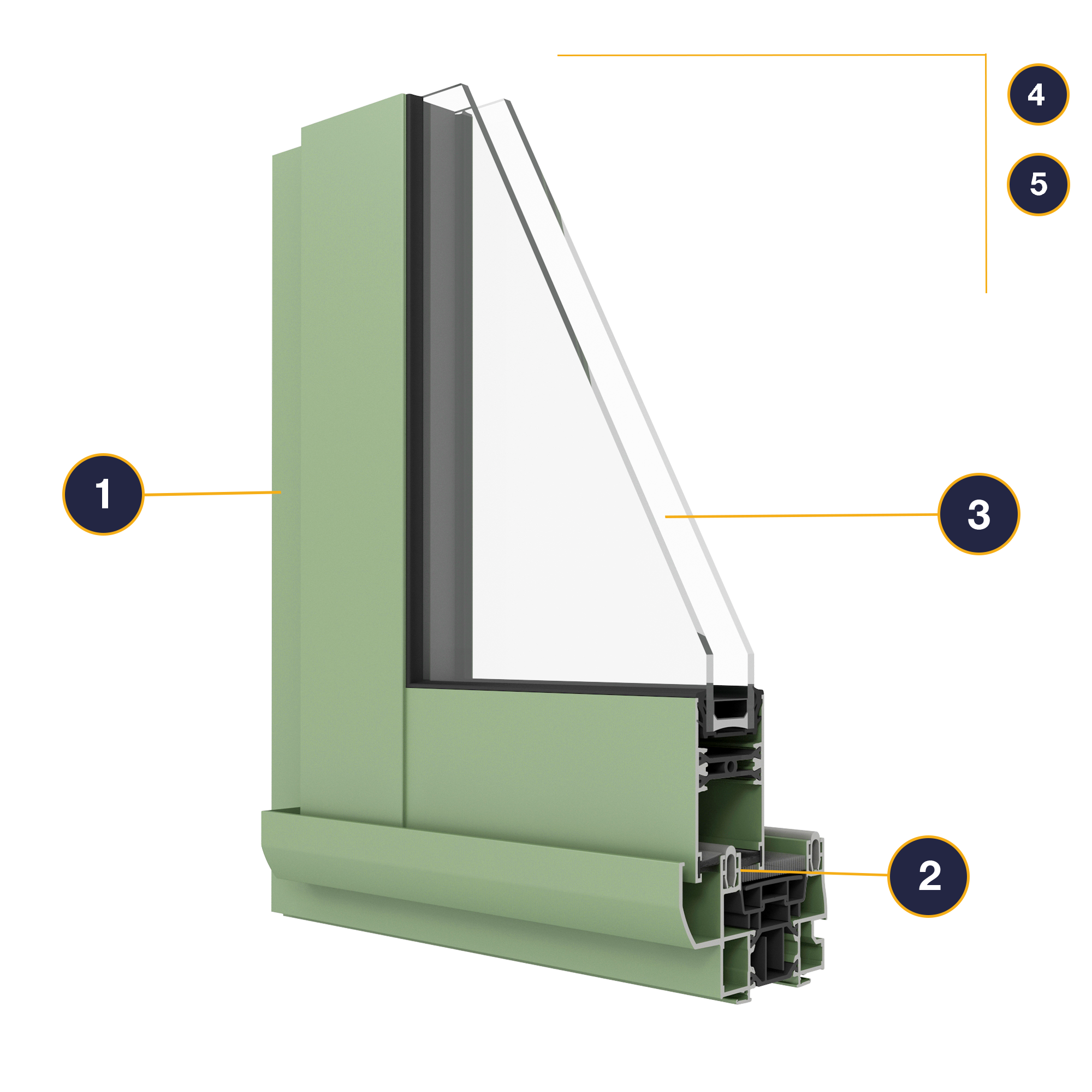 4
5
1
3
2