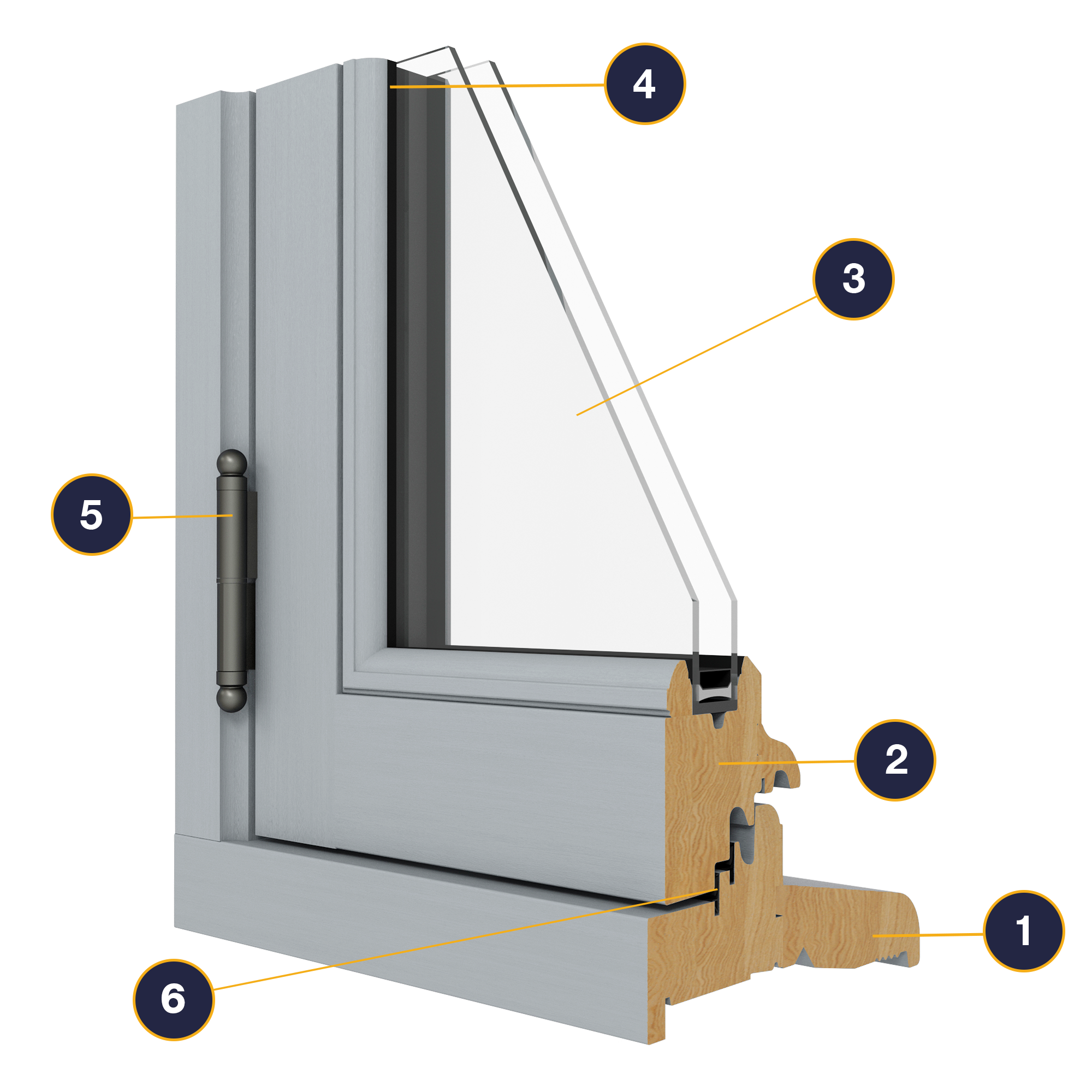 4
3
5
2
1
6