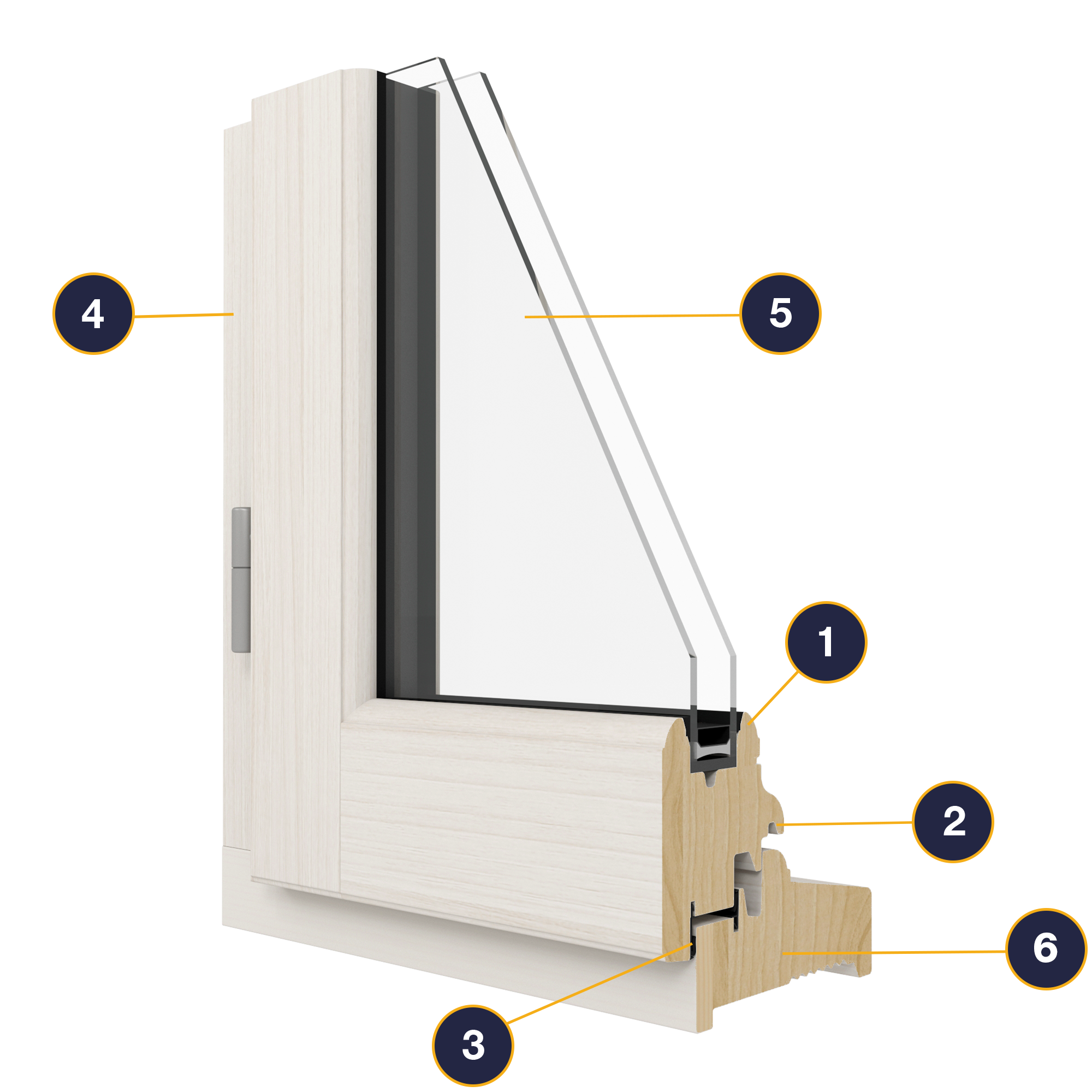 4
5
1
2
6
3