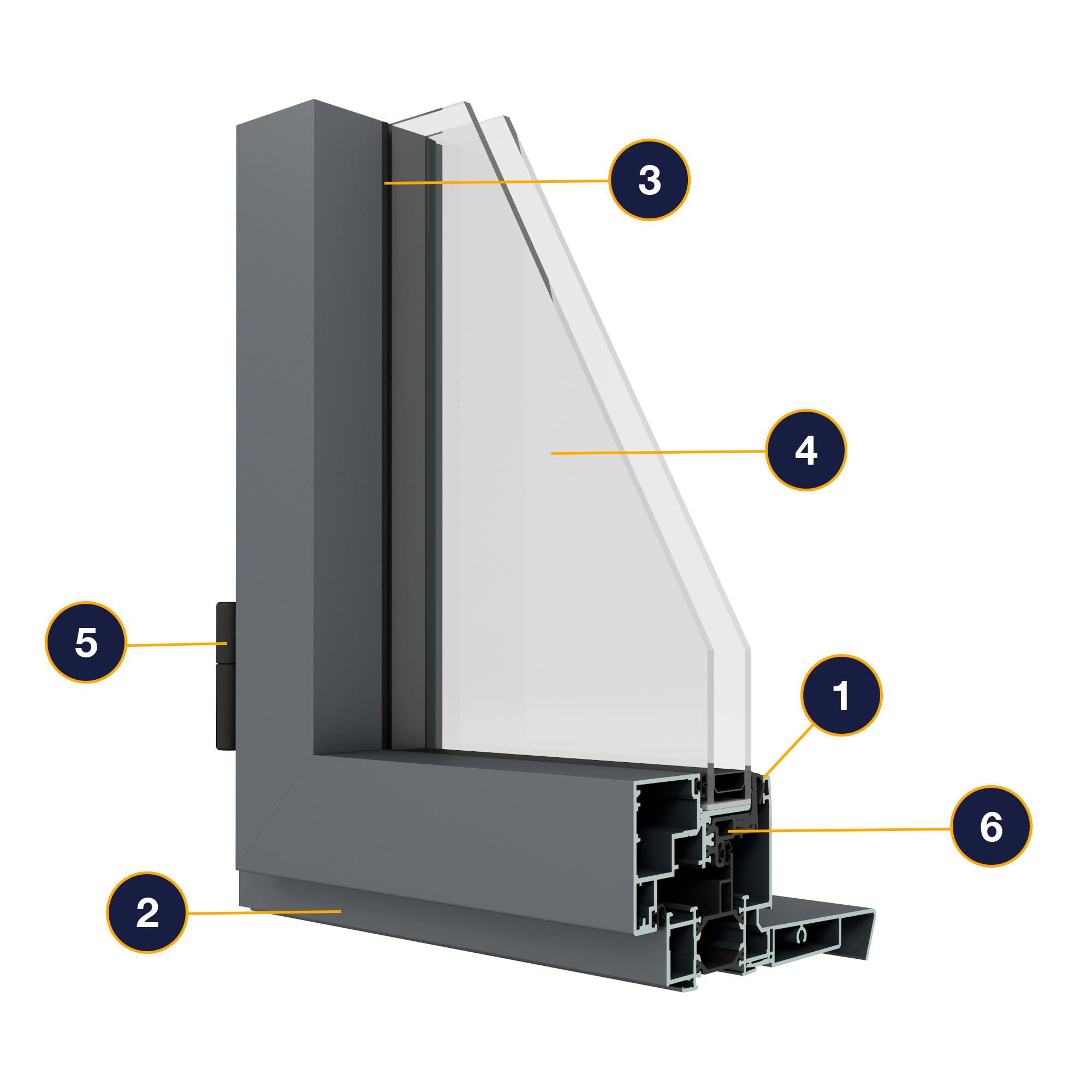 3

4

5

1

6

2