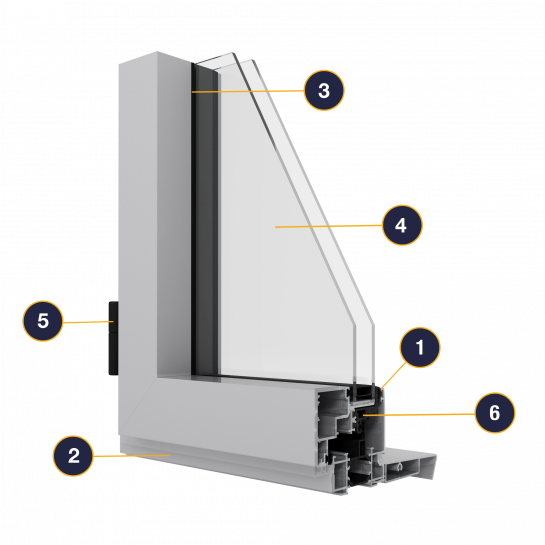 3
4
5
1
6
2